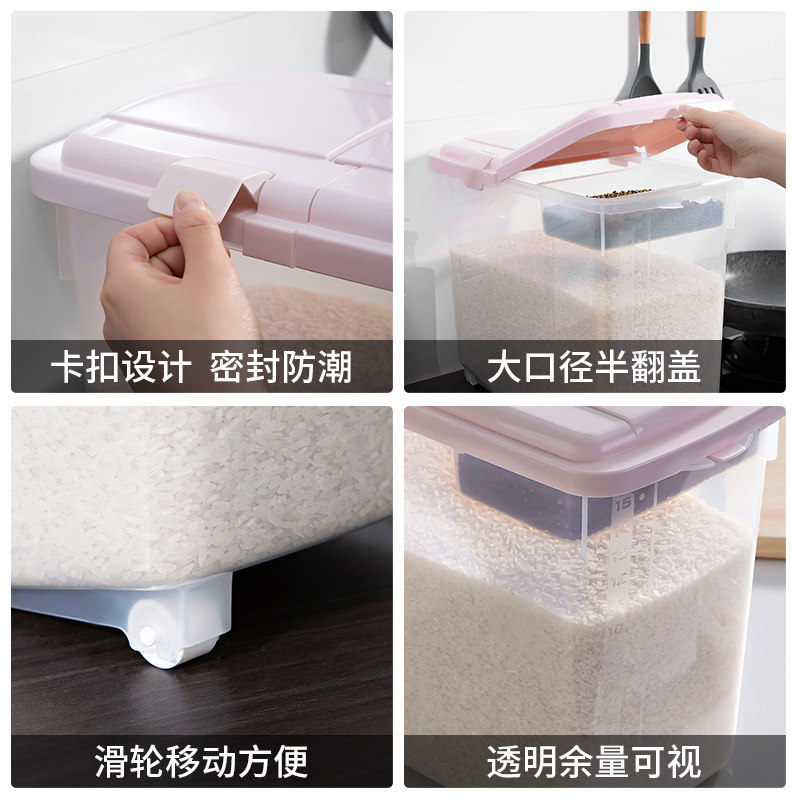 卡扣设计 密封防潮

大口径半翻盖

滑轮移动方便

15

透明余量可视