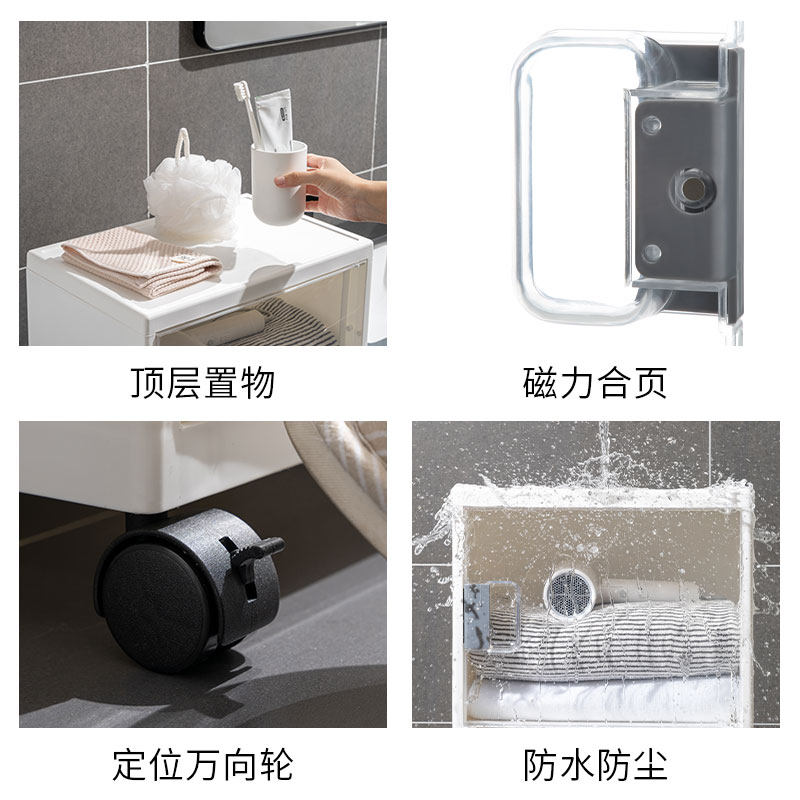 顶层置物

磁力合页

定位万向轮

防水防尘