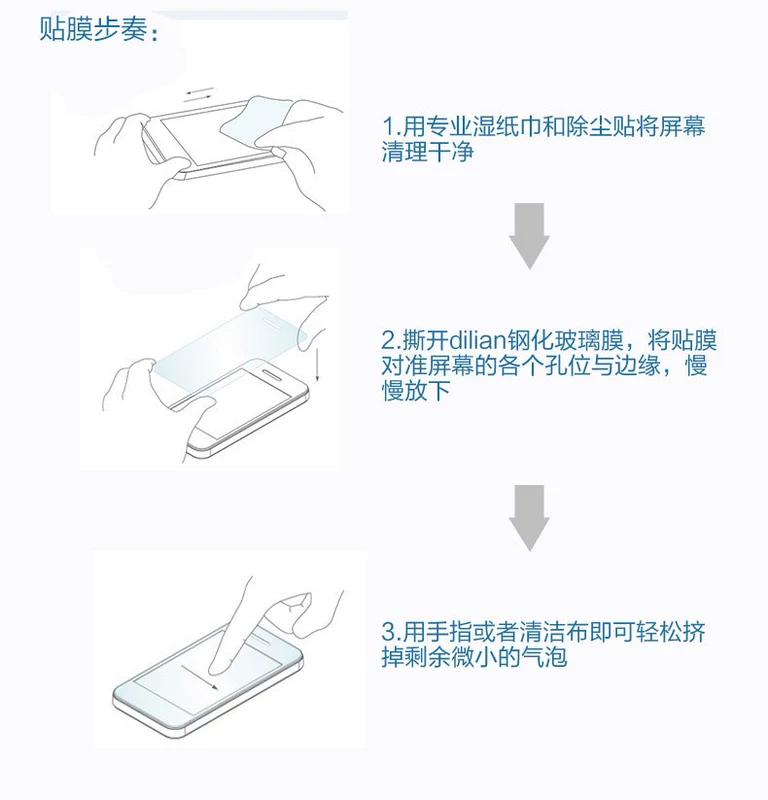 贴膜步奏：

1.用专业湿纸巾和除尘贴将屏幕清理干净

2.撕开dilian钢化玻璃膜，将贴膜对准屏幕的各个孔位与边缘，慢慢放下

3.用手指或者清洁布即可轻松挤掉剩余微小的气泡