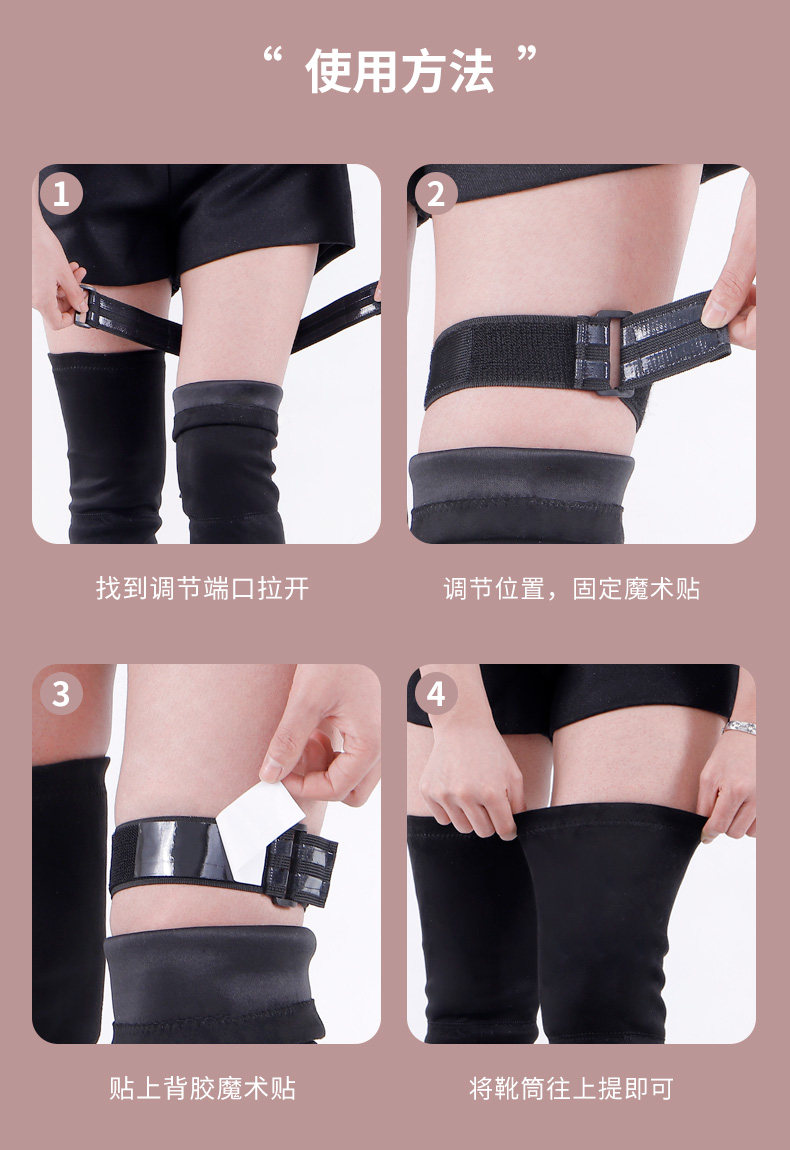 “ 使用方法 ”

1

找到调节端口拉开

2

调节位置，固定魔术贴

3

贴上背胶魔术贴

4

将靴筒往上提即可