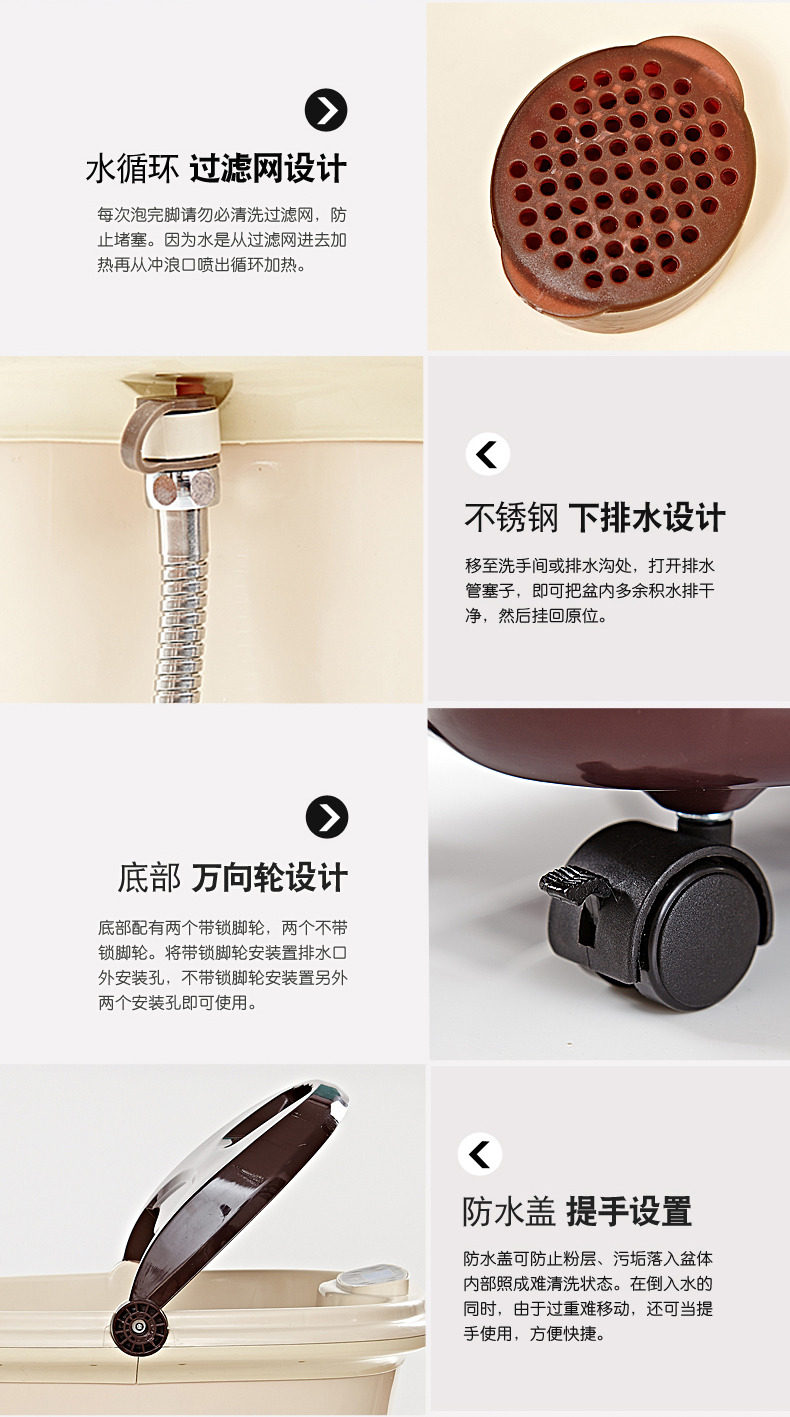 水循环 过滤网设计

每次泡完脚请勿必清洗过滤网，防止堵塞。因为水是从过滤网进去加热再从冲浪口喷出循环加热。

不锈钢 下排水设计

移至洗手间或排水沟处，打开排水管塞子，即可把盆内多余积水排干净，然后挂回原位。

底部 万向轮设计

底部配有两个带锁脚轮，两个不带锁脚轮。将带锁脚轮安装置排水口外安装孔，不带锁脚轮安装置另外两个安装孔即可使用。

防水盖 提手设置

防水盖可防止粉层、污垢落入盆体内部照成难清洗状态。在倒入水的同时，由于过重难移动，还可当提手使用，方便快捷。