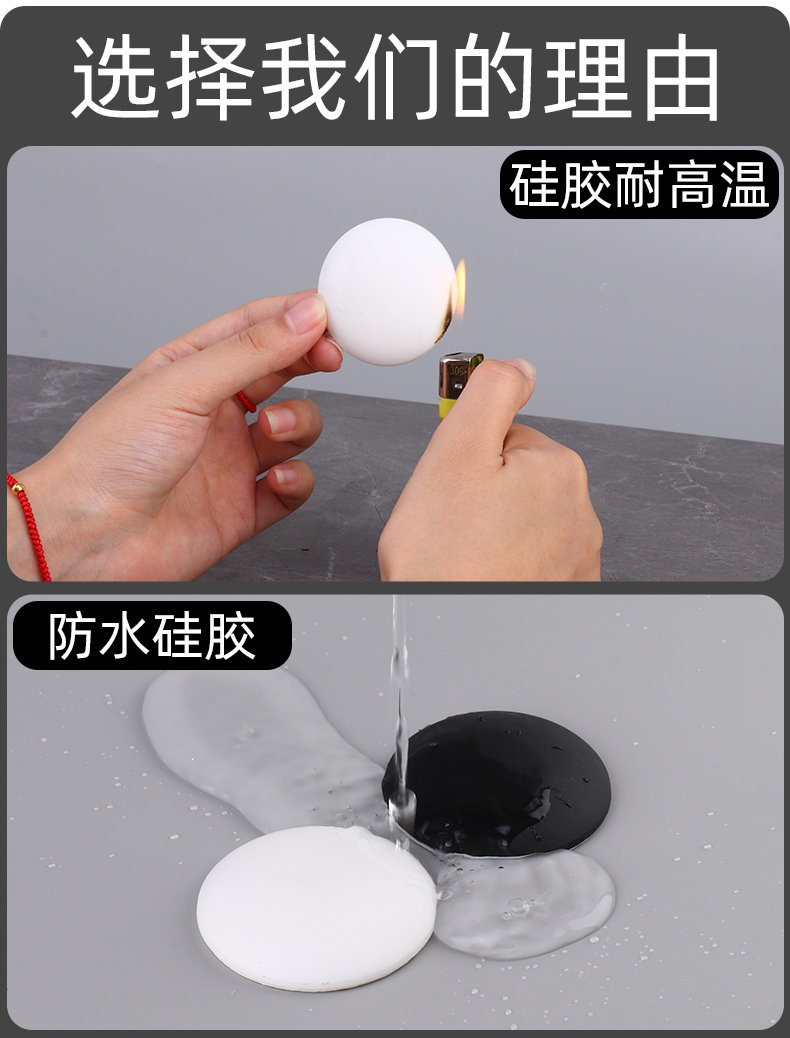 选择我们的理由

硅胶耐高温

防水硅胶