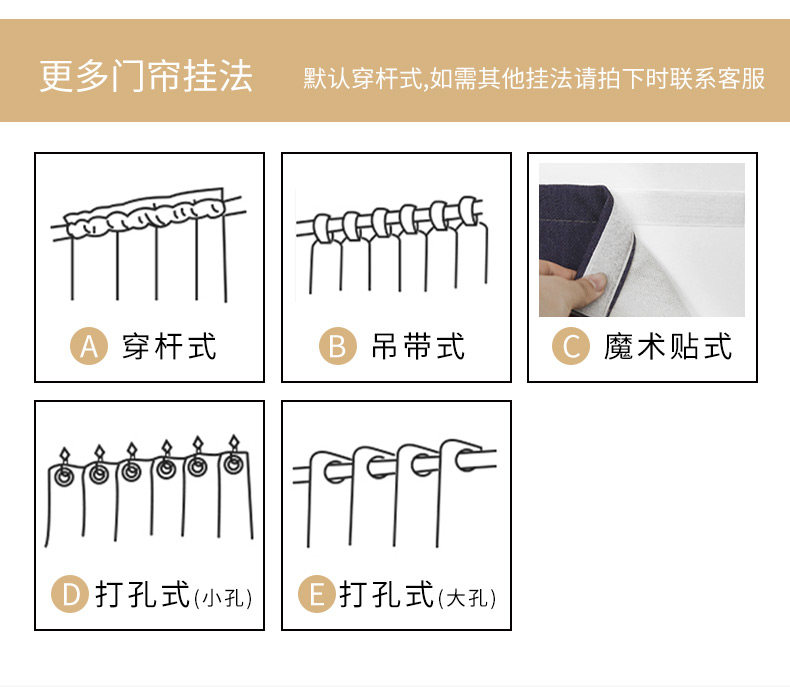 更多门帘挂法

默认穿杆式,如需其他挂法请拍下时联系客服

A 穿杆式

B 吊带式

C 魔术贴式

D 打孔式(小孔)

E 打孔式(大孔)