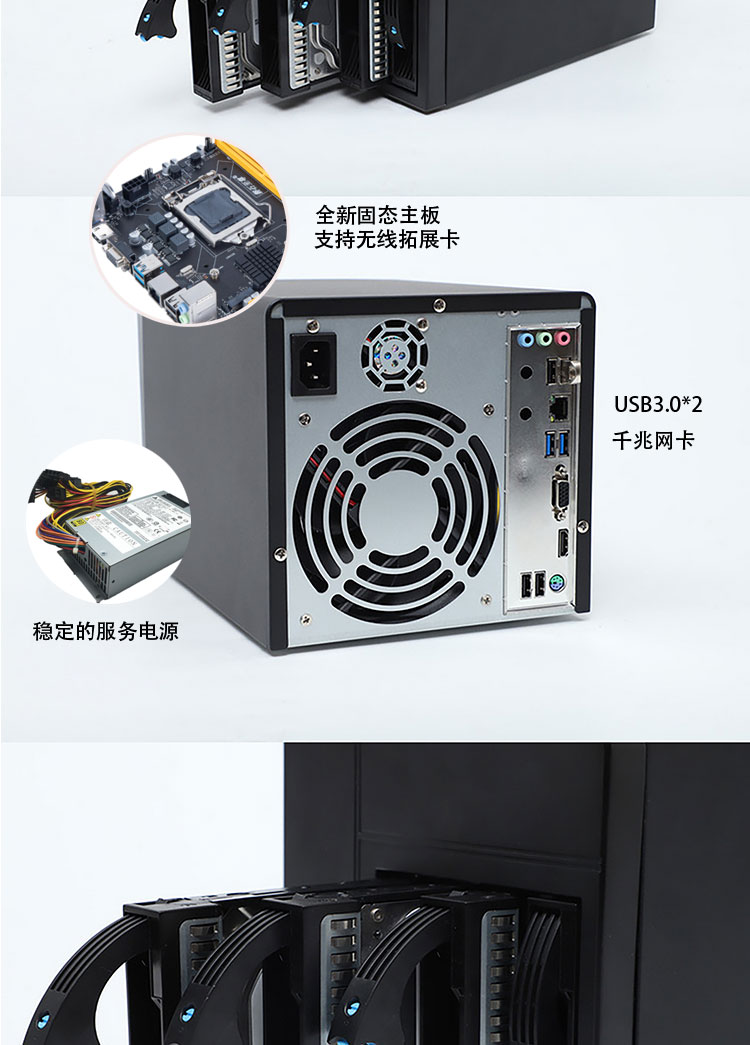 全新固态主板
支持无线拓展卡

USB3.0*2
千兆网卡

稳定的服务电源