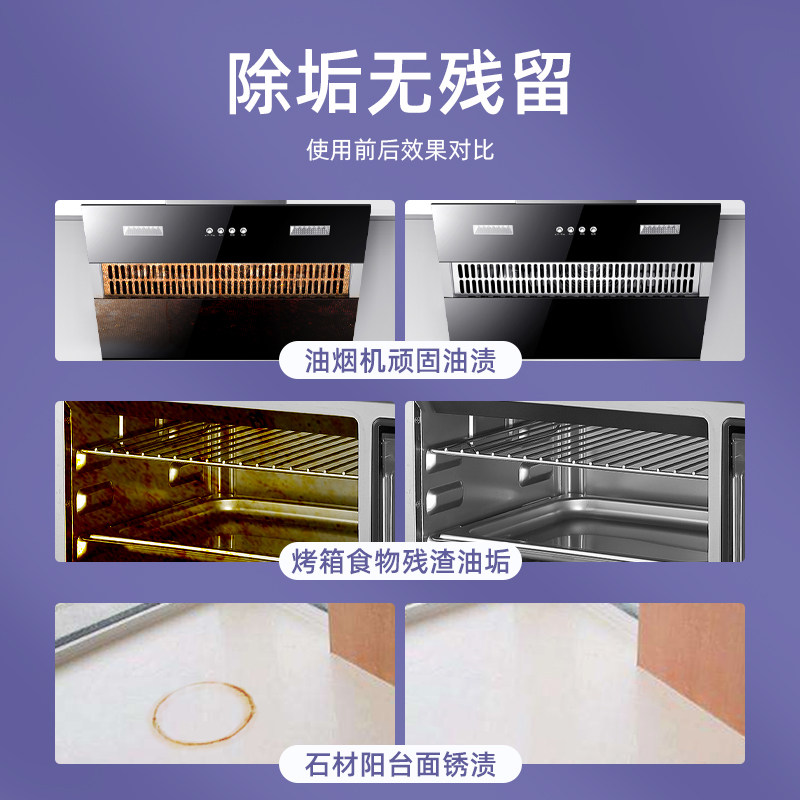 除垢无残留

使用前后效果对比

油烟机顽固油渍

烤箱食物残渣油垢

石材阳台面锈渍