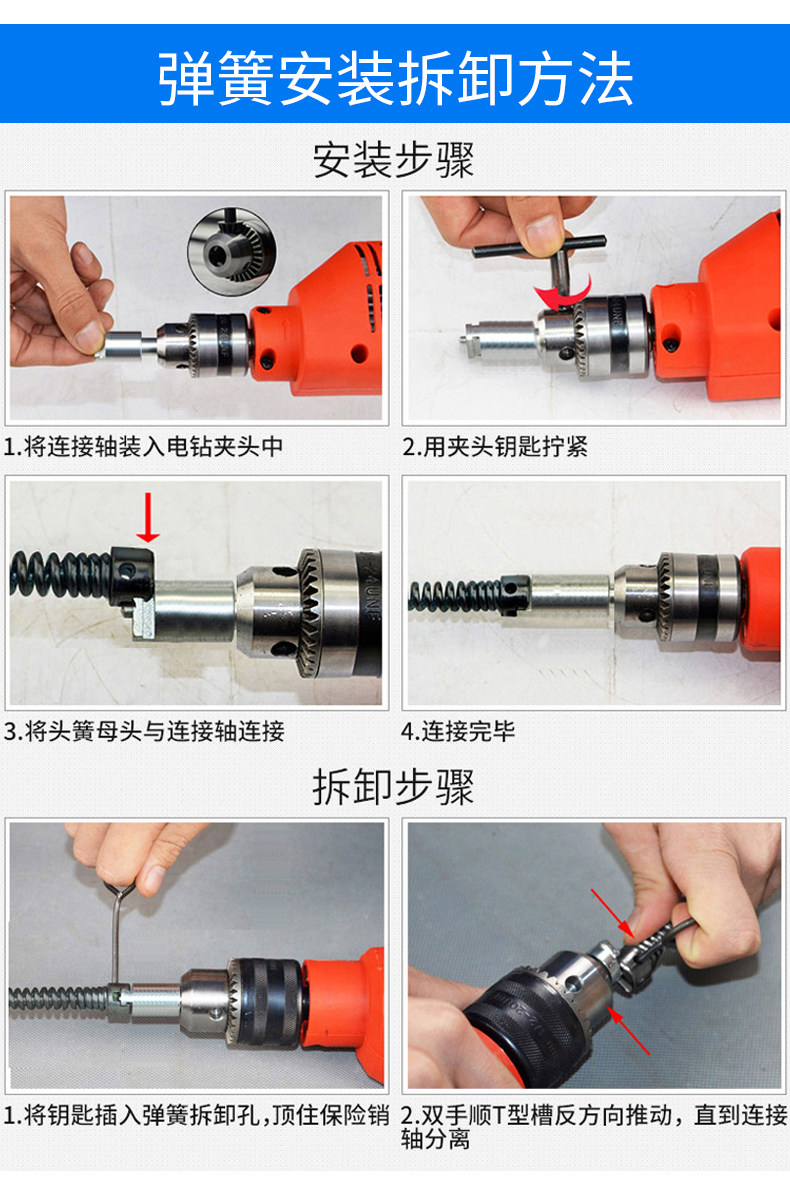 弹簧安装拆卸方法

安装步骤

1.将连接轴装入电钻夹头中

2.用夹头钥匙拧紧

3.将头簧母头与连接轴连接

4.连接完毕

拆卸步骤

1.将钥匙插入弹簧拆卸孔，顶住保险销

2.双手顺T型槽反方向推动，直到连接轴分离