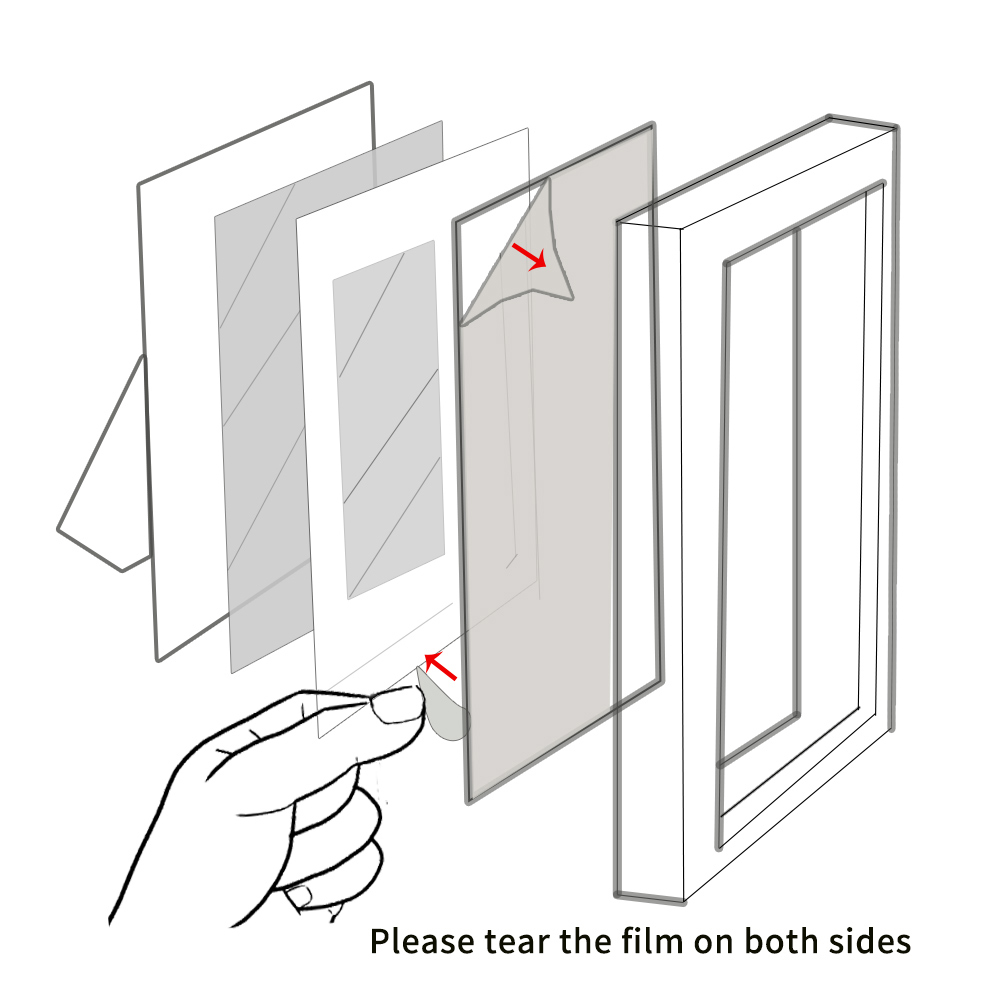 Please tear the film on both sides