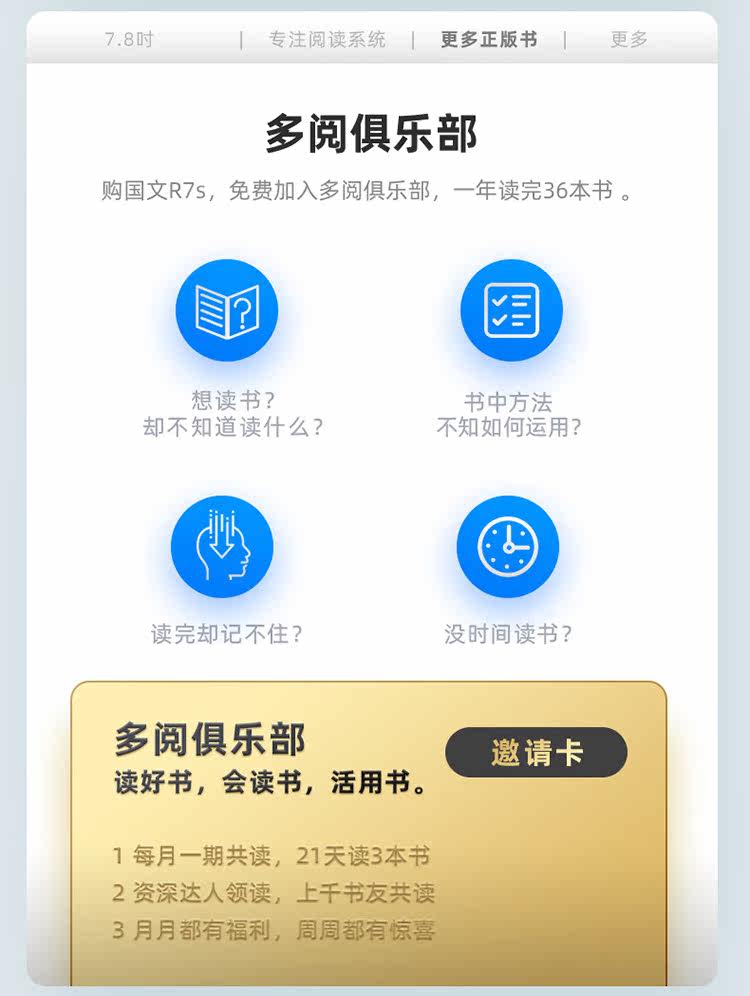 7.8吋 | 专注阅读系统 | 更多正版书 | 更多

多阅俱乐部

购国文R7s，免费加入多阅俱乐部，一年读完36本书 。

想读书？
却不知道读什么？

书中方法
不知如何运用？

读完却记不住？

没时间读书？

多阅俱乐部

读好书，会读书，活用书。

邀请卡

1 每月一期共读，21天读3本书
2 资深达人领读，上千书友共读
3 月月都有福利，周周都有惊喜