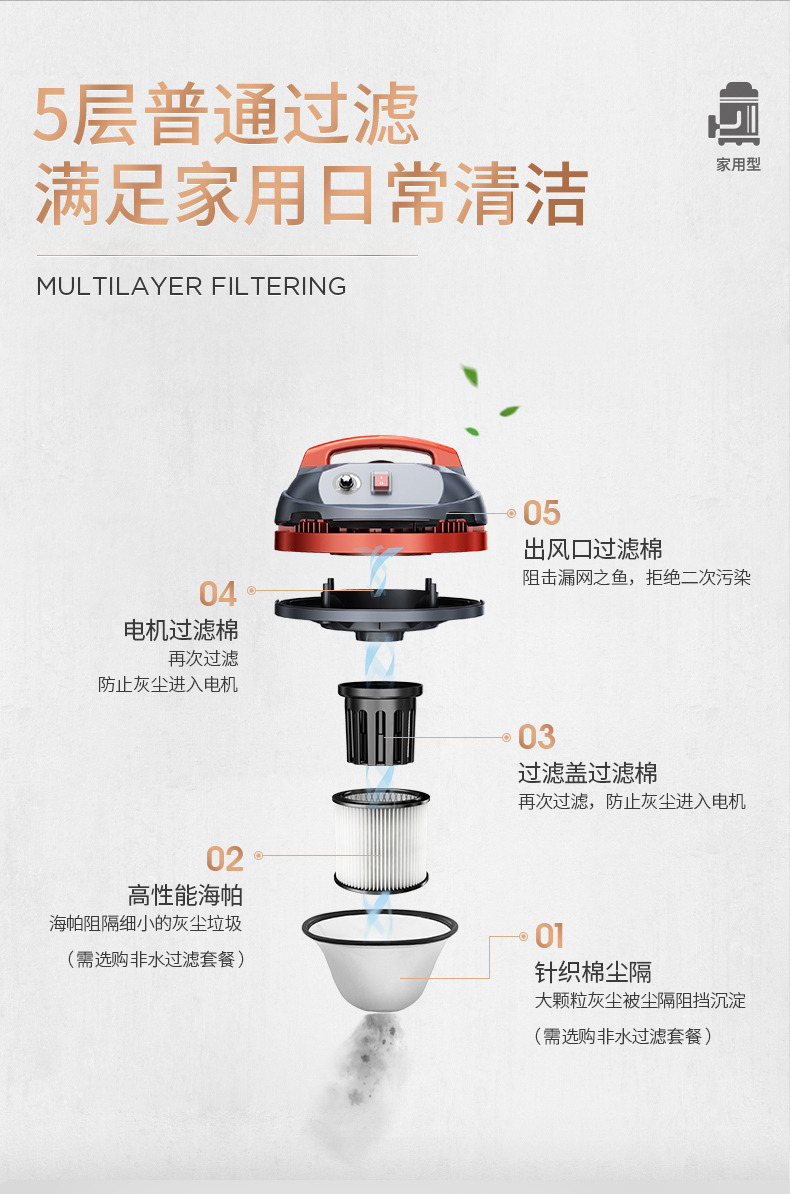 5层普通过滤
满足家用日常清洁

家用型

MULTILAYER FILTERING

05
出风口过滤棉
阻击漏网之鱼，拒绝二次污染

04
电机过滤棉
再次过滤
防止灰尘进入电机

03
过滤盖过滤棉
再次过滤，防止灰尘进入电机

02
高性能海帕
海帕阻隔细小的灰尘垃圾
（需选购非水过滤套餐）

01
针织棉尘隔
大颗粒灰尘被尘隔阻挡沉淀
（需选购非水过滤套餐）