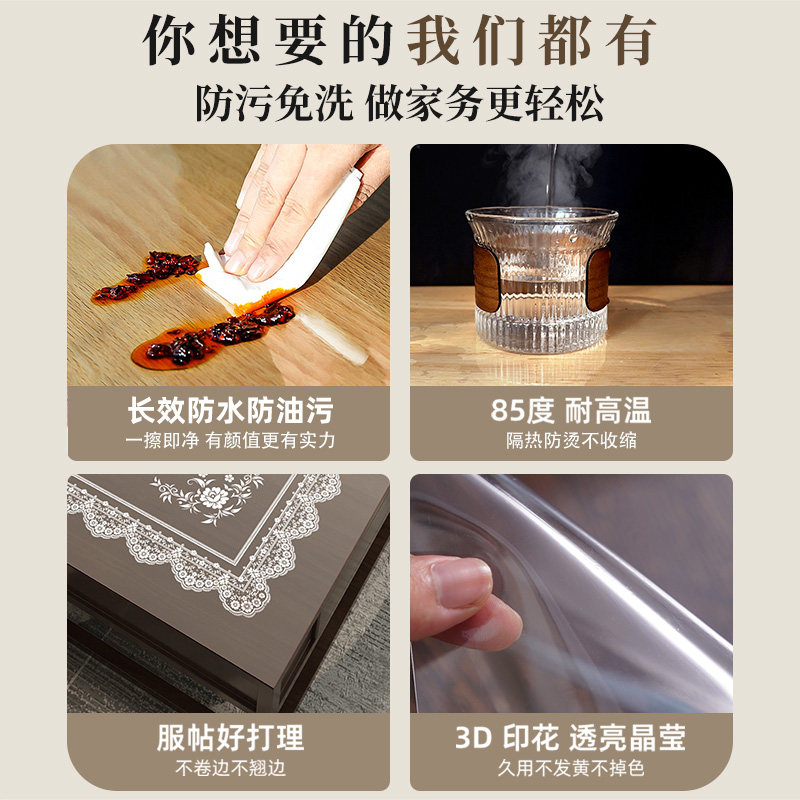 你想要的我们都有
防污免洗 做家务更轻松

长效防水防油污
一擦即净 有颜值更有实力

85度 耐高温
隔热防烫不收缩

服帖好打理
不卷边不翘边

3D 印花 透亮晶莹
久用不发黄不掉色