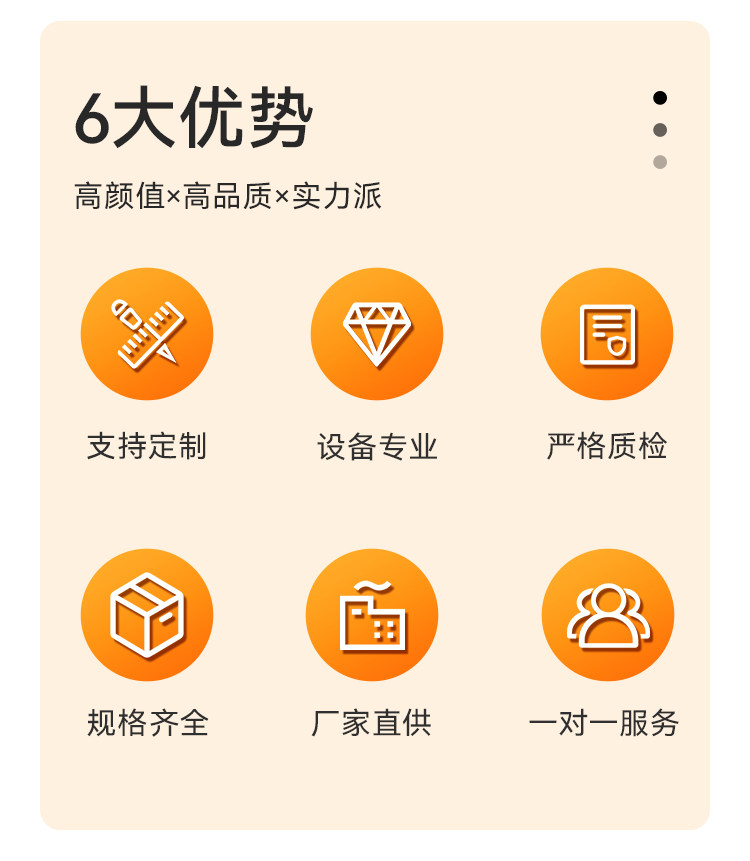 6大优势

高颜值×高品质×实力派

支持定制

设备专业

严格质检

规格齐全

厂家直供

一对一服务