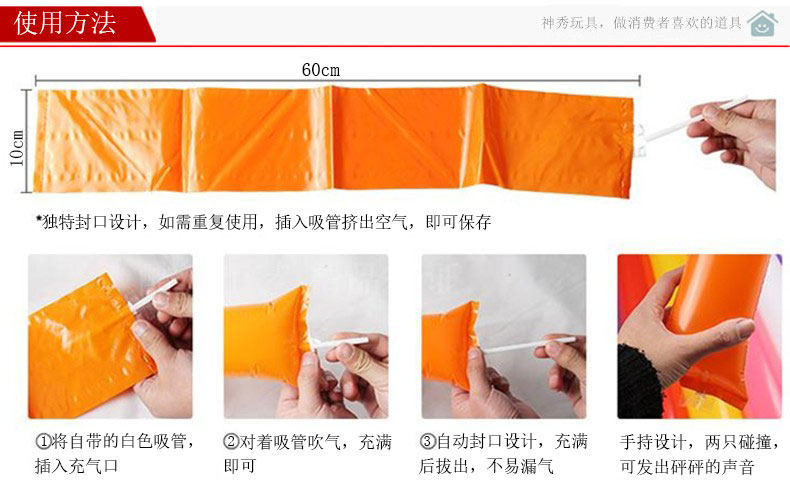 使用方法

神秀玩具，做消费者喜欢的道具

60cm

10cm

*独特封口设计，如需重复使用，插入吸管挤出空气，即可保存

①将自带的白色吸管，插入充气口

②对着吸管吹气，充满即可

③自动封口设计，充满后拔出，不易漏气

手持设计，两只碰撞，可发出砰砰的声音