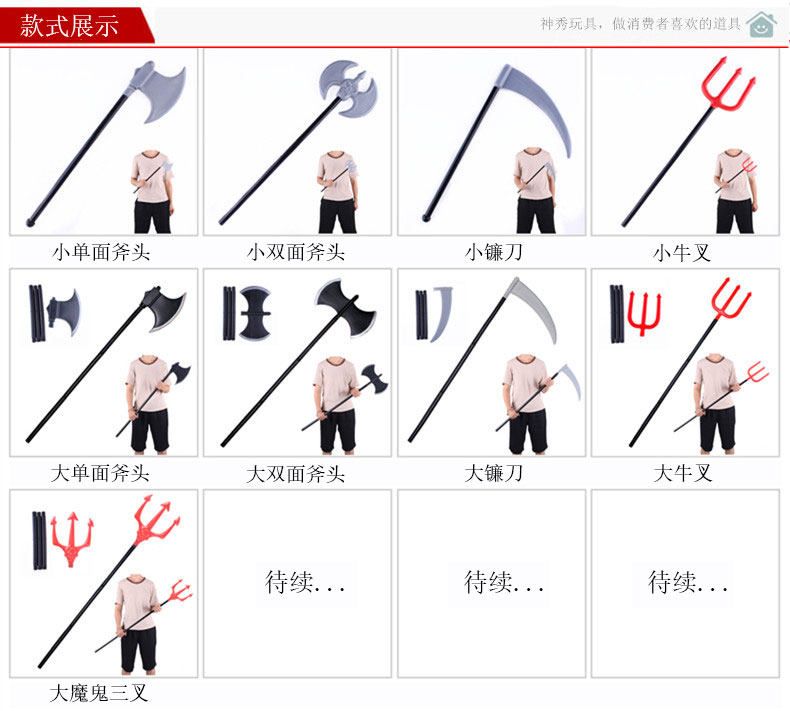 款式展示

神秀玩具，做消费者喜欢的道具

小单面斧头

小双面斧头

小镰刀

小牛叉

大单面斧头

大双面斧头

大镰刀

大牛叉

大魔鬼三叉

待续...

待续...

待续...