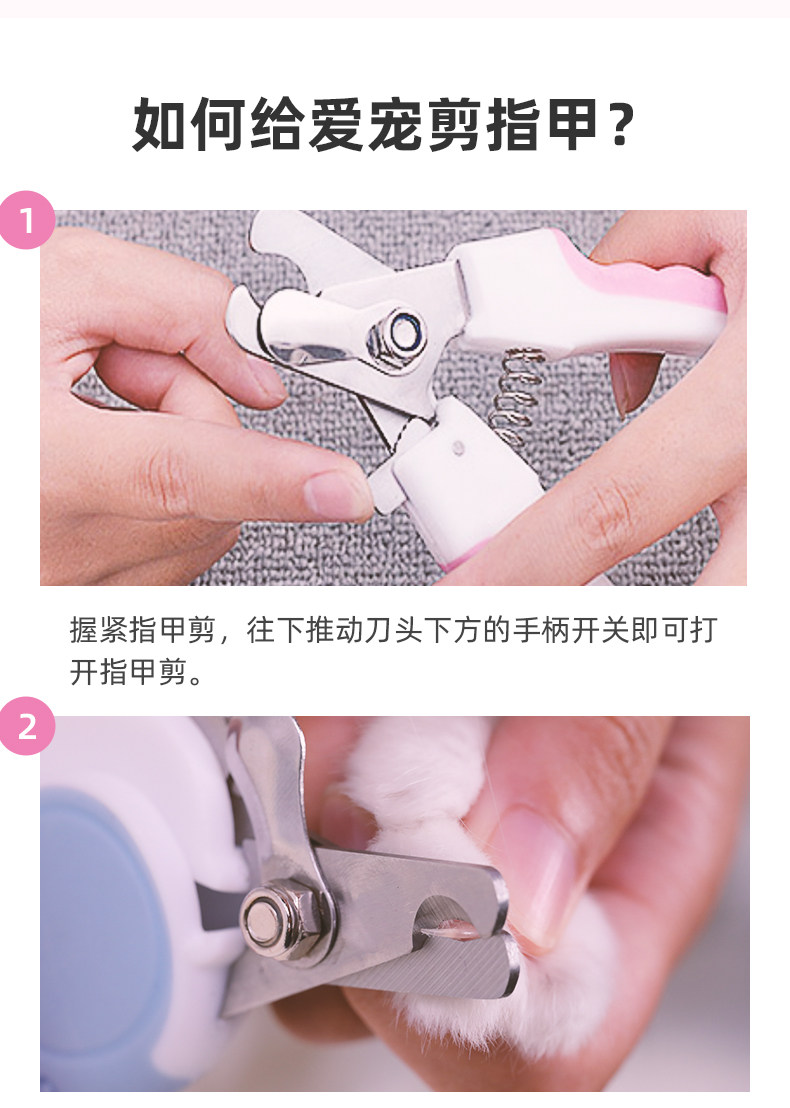 如何给爱宠剪指甲？

1

握紧指甲剪，往下推动刀头下方的手柄开关即可打开指甲剪。

2