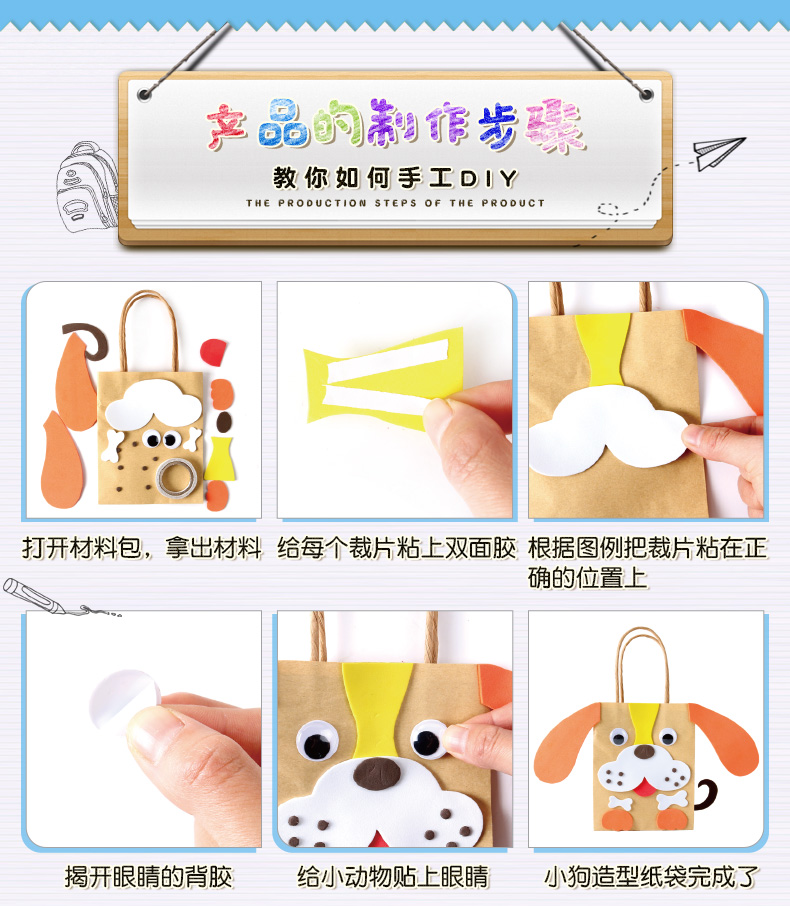 产品的制作步骤
教你如何手工DIY
THE PRODUCTION STEPS OF THE PRODUCT

打开材料包，拿出材料

给每个裁片粘上双面胶

根据图例把裁片粘在正确的位置上

揭开眼睛的背胶

给小动物贴上眼睛

小狗造型纸袋完成了