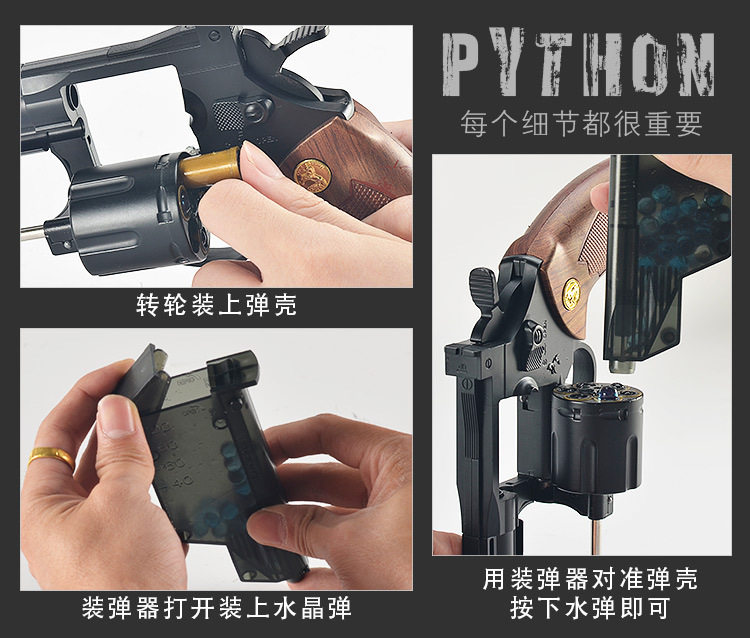 PYTHON
每个细节都很重要

转轮装上弹壳

装弹器打开装上水晶弹

用装弹器对准弹壳
按下水弹即可