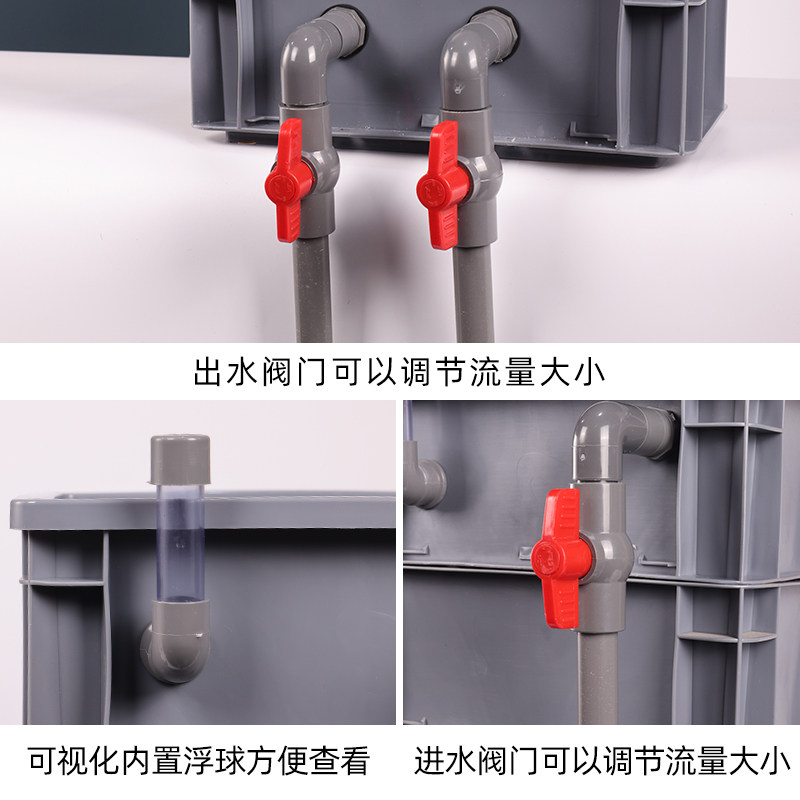 出水阀门可以调节流量大小

可视化内置浮球方便查看

进水阀门可以调节流量大小