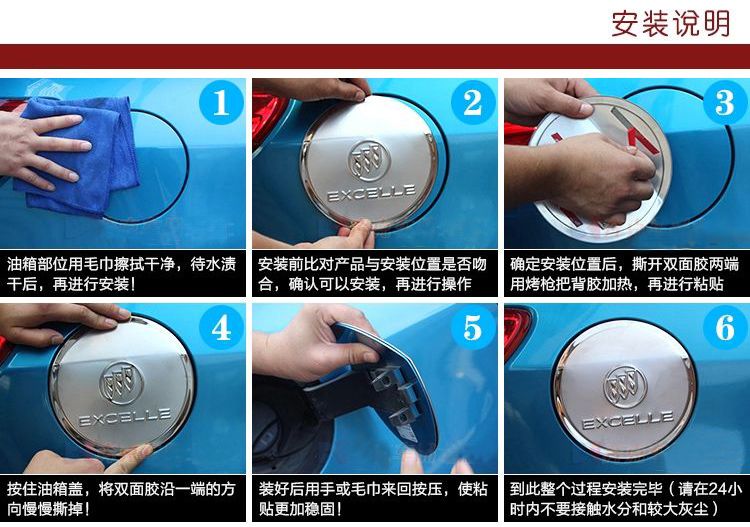 安装说明

1

油箱部位用毛巾擦拭干净，待水渍干后，再进行安装！

2

EXCELLE

安装前比对产品与安装位置是否吻合，确认可以安装，再进行操作

3

确定安装位置后，撕开双面胶两端用烤枪把背胶加热，再进行粘贴

4

EXCELLE

按住油箱盖，将双面胶沿一端的方向慢慢撕掉！

5

装好后用手或毛巾来回按压，使粘贴更加稳固！

6

EXCELLE

到此整个过程安装完毕（请在24小时内不要接触水分和较大灰尘）