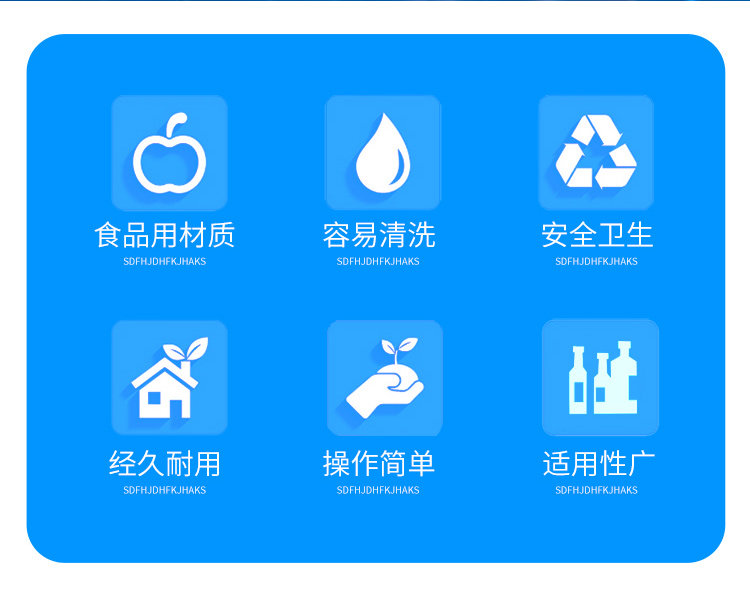 食品用材质
SDFHJDHFKJHAKS

容易清洗
SDFHJDHFKJHAKS

安全卫生
SDFHJDHFKJHAKS

经久耐用
SDFHJDHFKJHAKS

操作简单
SDFHJDHFKJHAKS

适用性广
SDFHJDHFKJHAKS