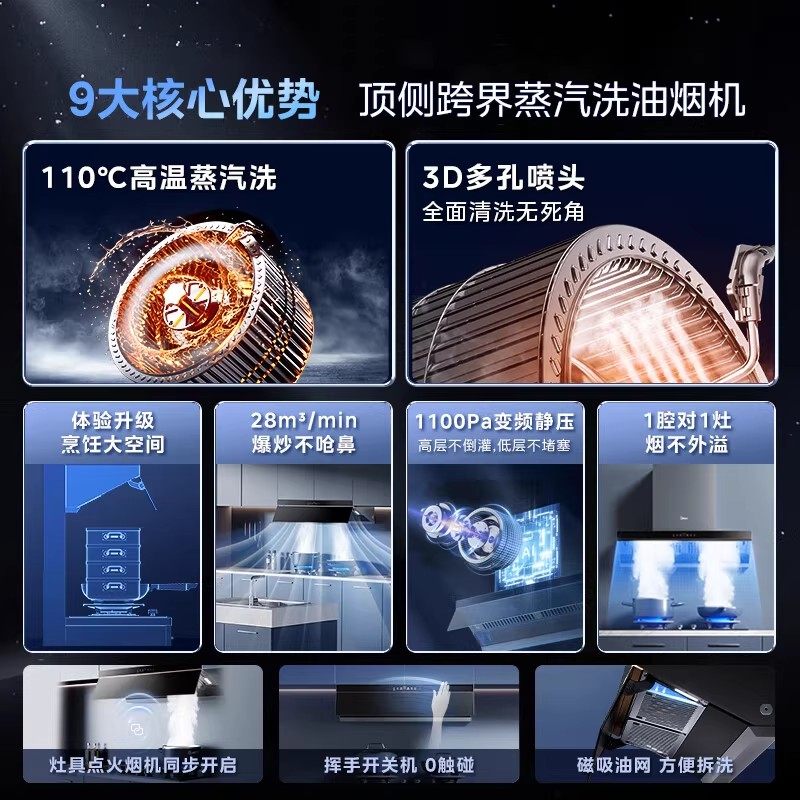 9大核心优势 顶侧跨界蒸汽洗油烟机

110℃高温蒸汽洗

3D多孔喷头
全面清洗无死角

体验升级
烹饪大空间

28m³/min
爆炒不呛鼻

1100Pa变频静压
高层不倒灌,低层不堵塞

1腔对1灶
烟不外溢

灶具点火烟机同步开启

挥手开关机 0触碰

磁吸油网 方便拆洗