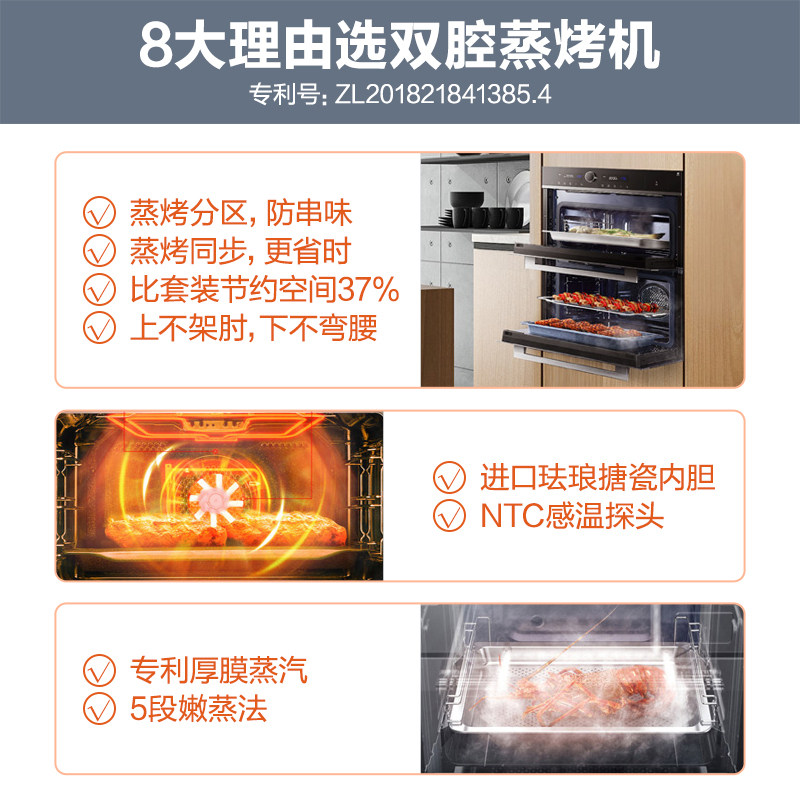 8大理由选双腔蒸烤机
专利号: ZL201821841385.4

蒸烤分区, 防串味
蒸烤同步, 更省时
比套装节约空间37%
上不架肘, 下不弯腰

进口珐琅搪瓷内胆
NTC感温探头

专利厚膜蒸汽
5段嫩蒸法