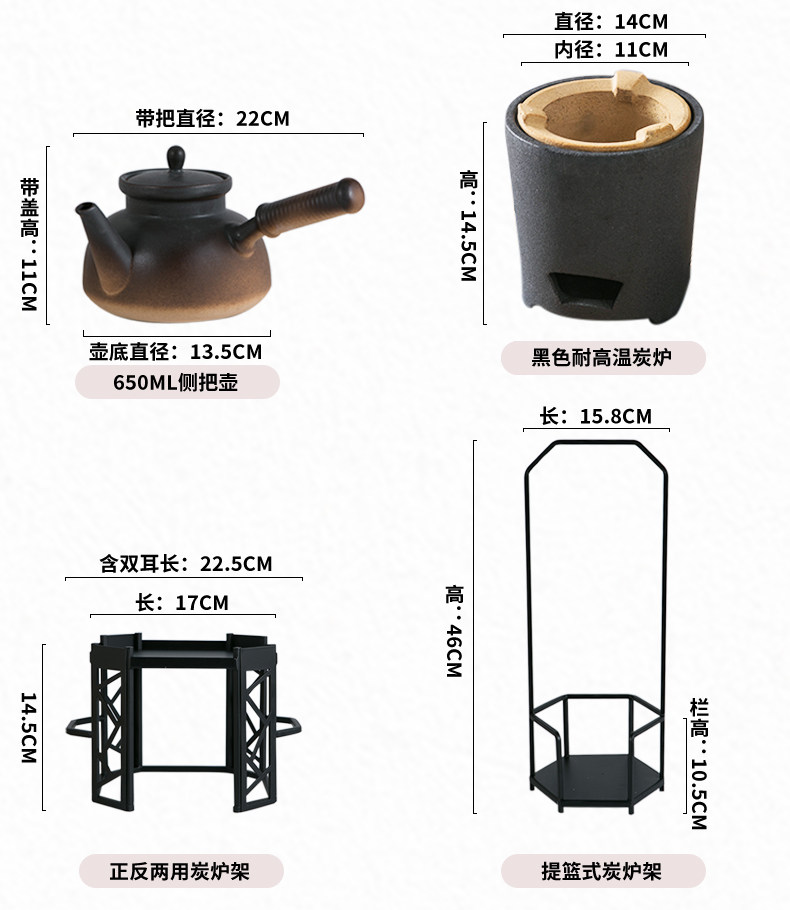 带把直径：22CM
带盖高：11CM
壶底直径：13.5CM
650ML侧把壶

直径：14CM
内径：11CM
高：14.5CM
黑色耐高温炭炉

含双耳长：22.5CM
长：17CM
14.5CM
正反两用炭炉架

长：15.8CM
高：46CM
栏高：10.5CM
提篮式炭炉架