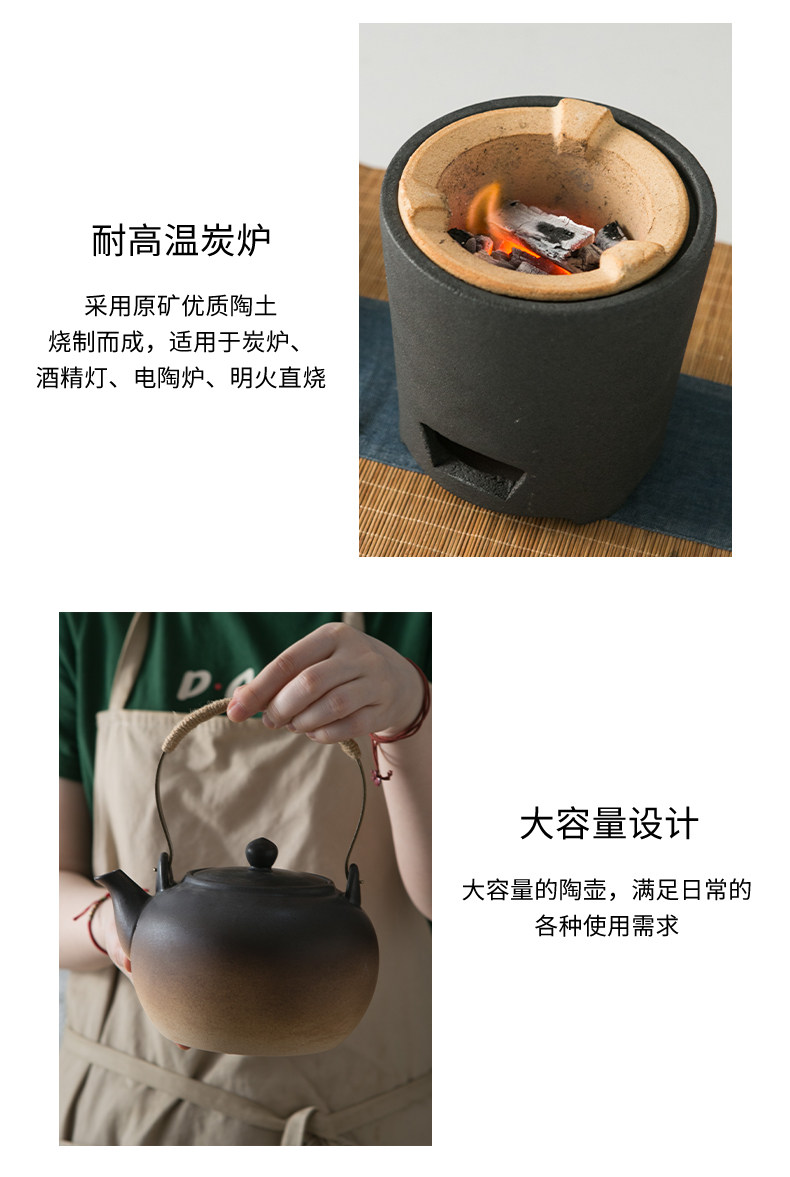 耐高温炭炉

采用原矿优质陶土
烧制而成，适用于炭炉、
酒精灯、电陶炉、明火直烧

D.A

大容量设计

大容量的陶壶，满足日常的
各种使用需求