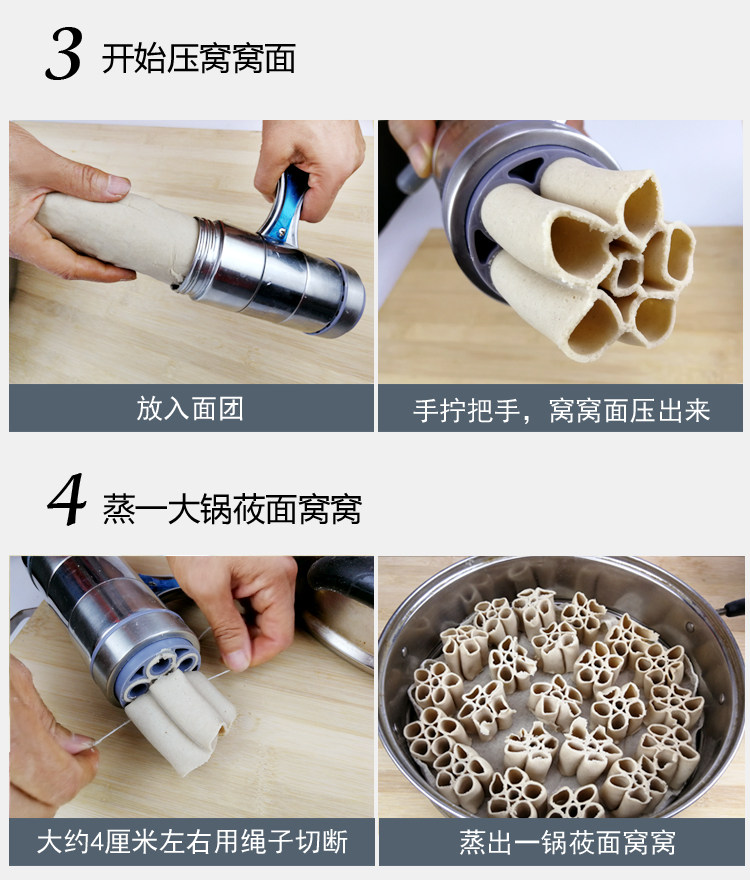 3 开始压窝窝面

放入面团

手拧把手，窝窝面压出来

4 蒸一大锅莜面窝窝

大约4厘米左右用绳子切断

蒸出一锅莜面窝窝