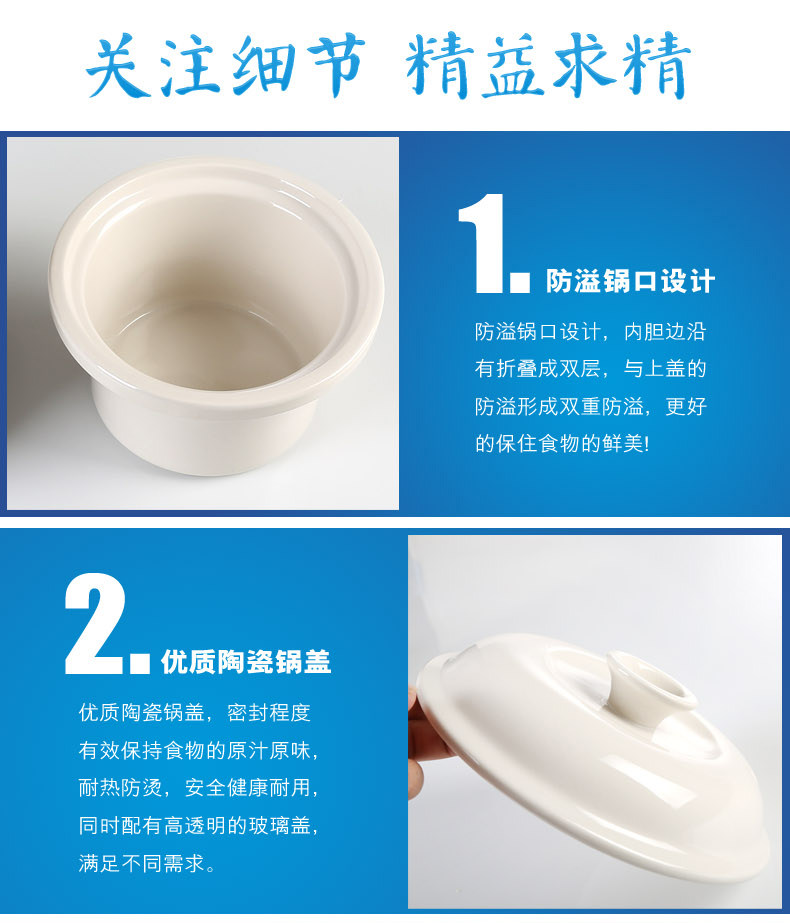 关注细节 精益求精

1. 防溢锅口设计

防溢锅口设计，内胆边沿有折叠成双层，与上盖的防溢形成双重防溢，更好的保住食物的鲜美!

2. 优质陶瓷锅盖

优质陶瓷锅盖，密封程度有效保持食物的原汁原味，耐热防烫，安全健康耐用，同时配有高透明的玻璃盖，满足不同需求。