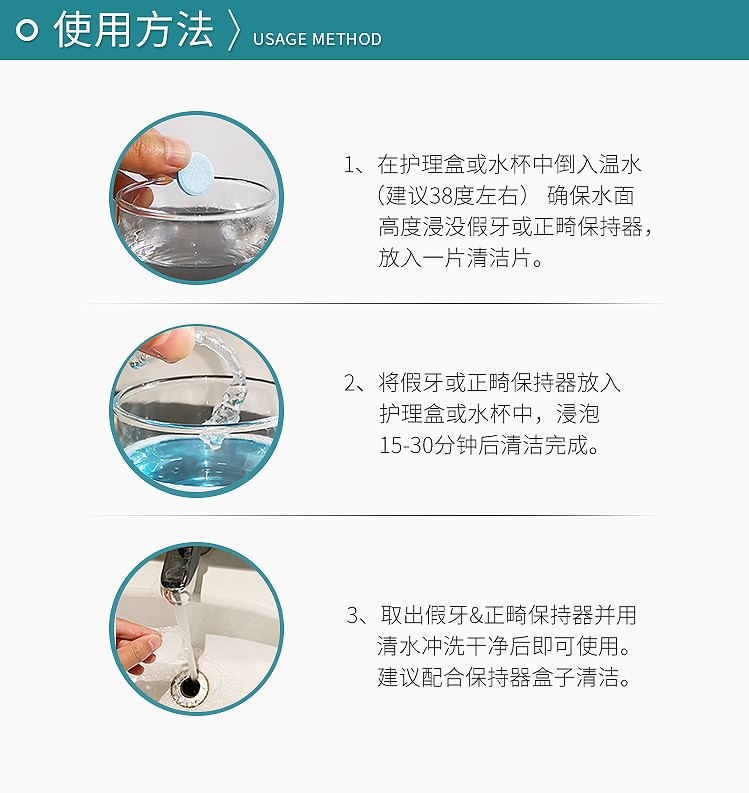 使用方法 〉USAGE METHOD

1、在护理盒或水杯中倒入温水（建议38度左右） 确保水面高度浸没假牙或正畸保持器，放入一片清洁片。

2、将假牙或正畸保持器放入护理盒或水杯中，浸泡15-30分钟后清洁完成。

3、取出假牙&正畸保持器并用清水冲洗干净后即可使用。建议配合保持器盒子清洁。