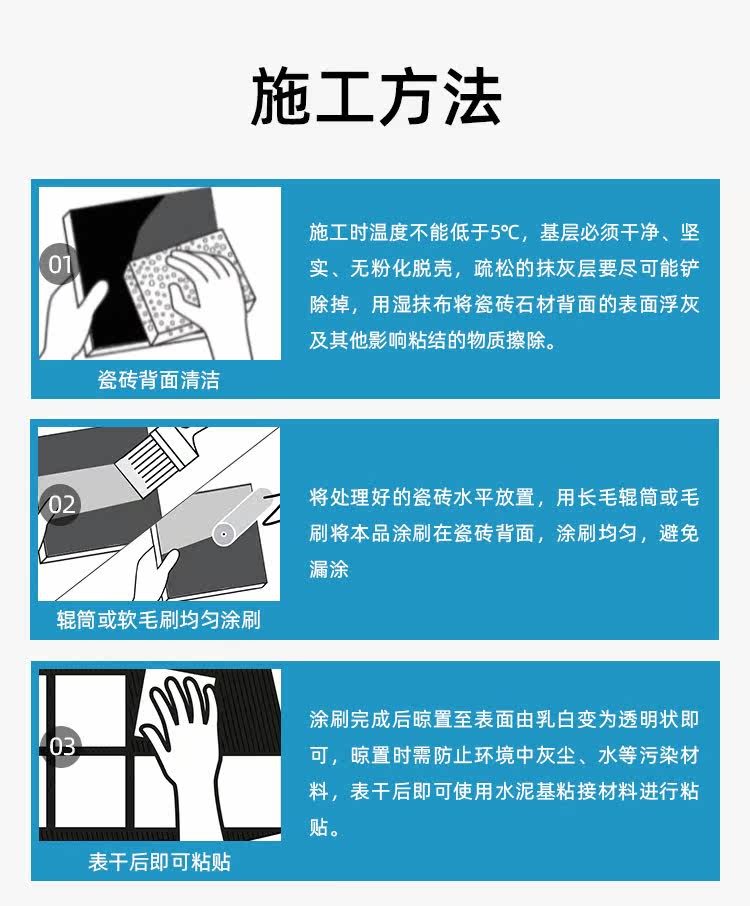 施工方法

01

瓷砖背面清洁

施工时温度不能低于5℃，基层必须干净、坚实、无粉化脱壳，疏松的抹灰层要尽可能铲除掉，用湿抹布将瓷砖石材背面的表面浮灰及其他影响粘结的物质擦除。

02

辊筒或软毛刷均匀涂刷

将处理好的瓷砖水平放置，用长毛辊筒或毛刷将本品涂刷在瓷砖背面，涂刷均匀，避免漏涂

03

表干后即可粘贴

涂刷完成后晾置至表面由乳白变为透明状即可，晾置时需防止环境中灰尘、水等污染材料，表干后即可使用水泥基粘接材料进行粘贴。