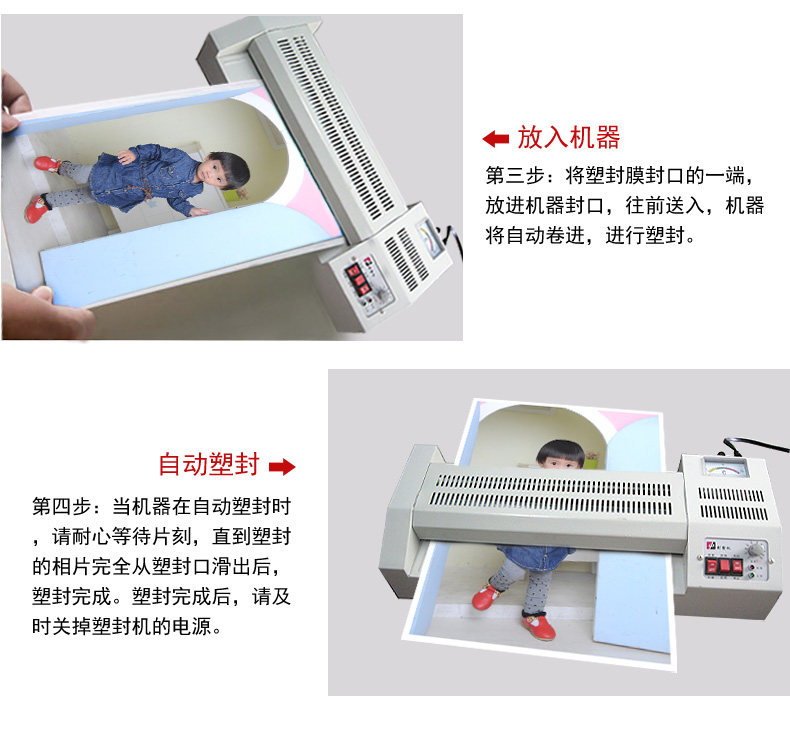 放入机器

第三步：将塑封膜封口的一端，放进机器封口，往前送入，机器将自动卷进，进行塑封。

自动塑封

第四步：当机器在自动塑封时，请耐心等待片刻，直到塑封的相片完全从塑封口滑出后，塑封完成。塑封完成后，请及时关掉塑封机的电源。