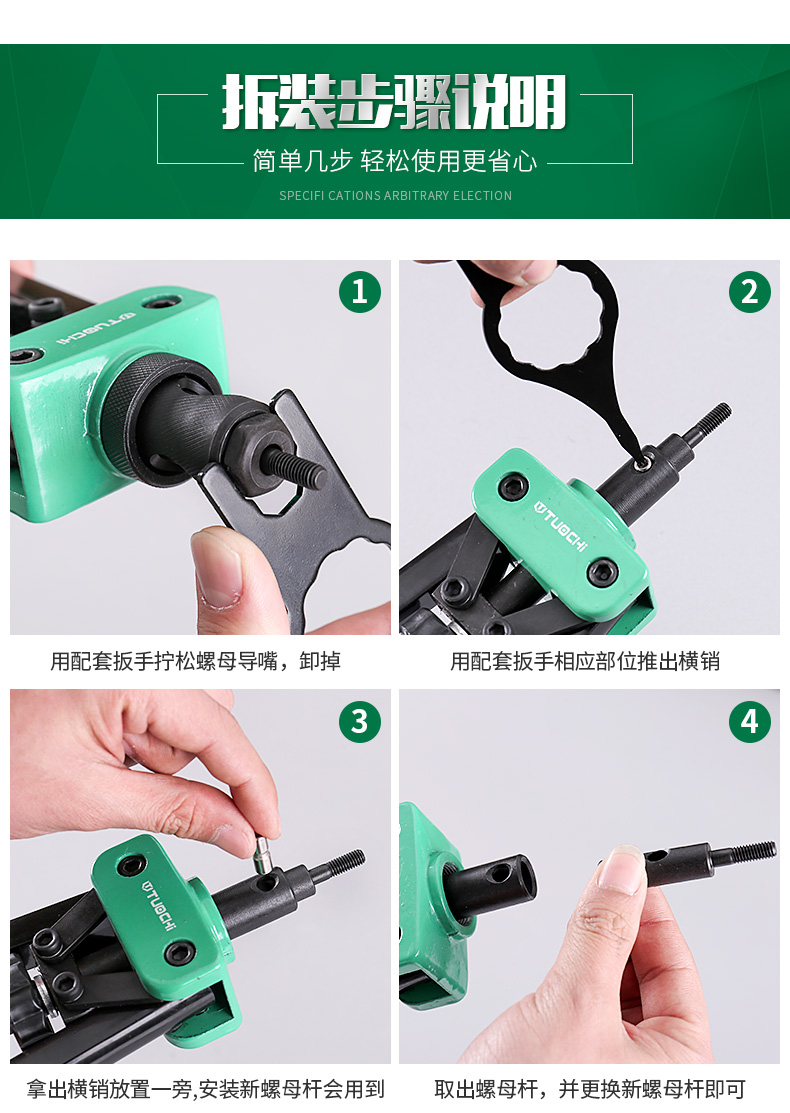 拆装步骤说明

简单几步 轻松使用更省心

SPECIFI CATIONS ARBITRARY ELECTION

1

TUOCHI

用配套扳手拧松螺母导嘴，卸掉

2

TUOCHI

用配套扳手相应部位推出横销

3

TUOCHI

拿出横销放置一旁,安装新螺母杆会用到

4

取出螺母杆，并更换新螺母杆即可