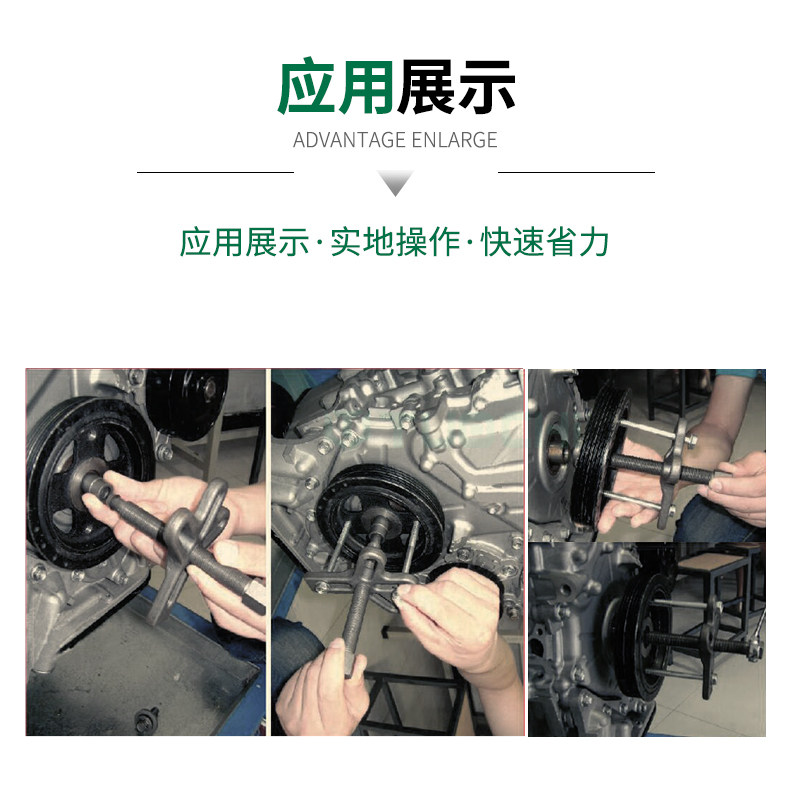 应用展示
ADVANTAGE ENLARGE

应用展示·实地操作·快速省力