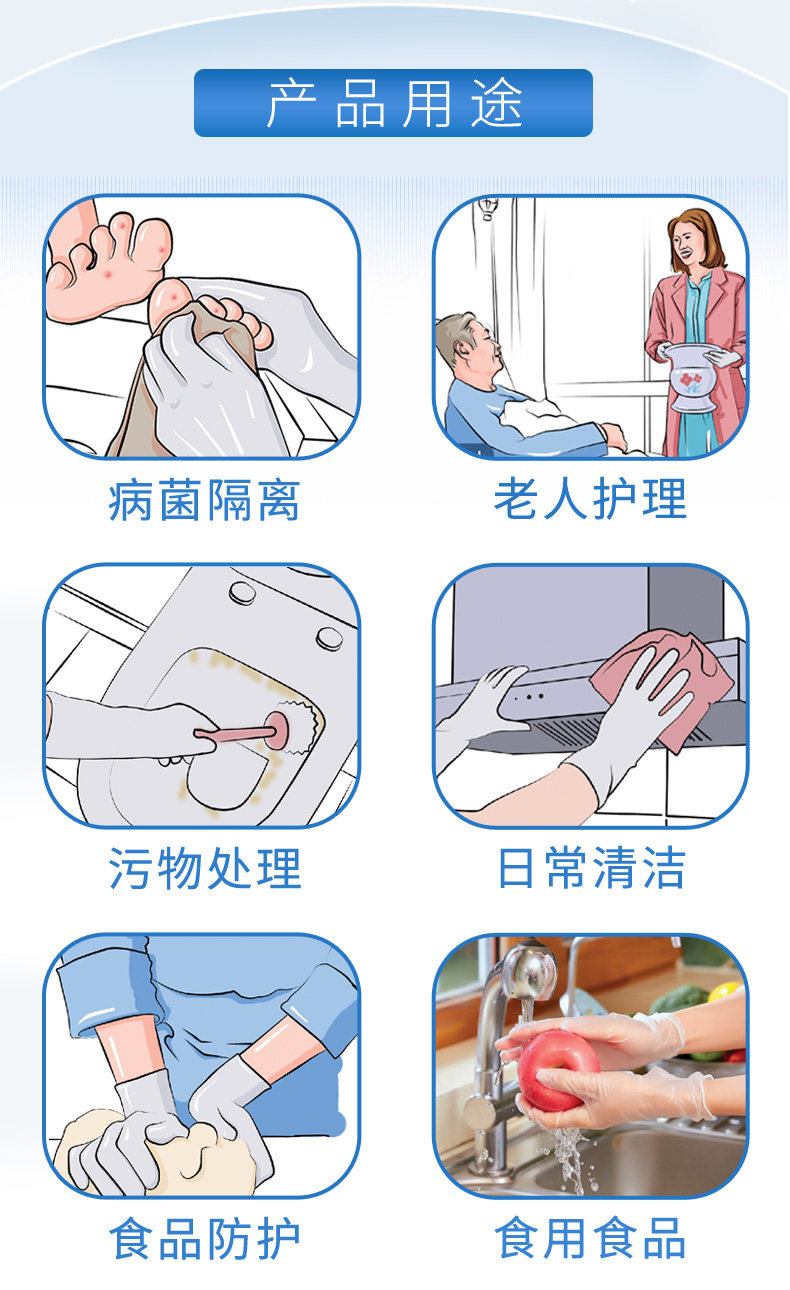 产品用途

病菌隔离

老人护理

污物处理

日常清洁

食品防护

食用食品