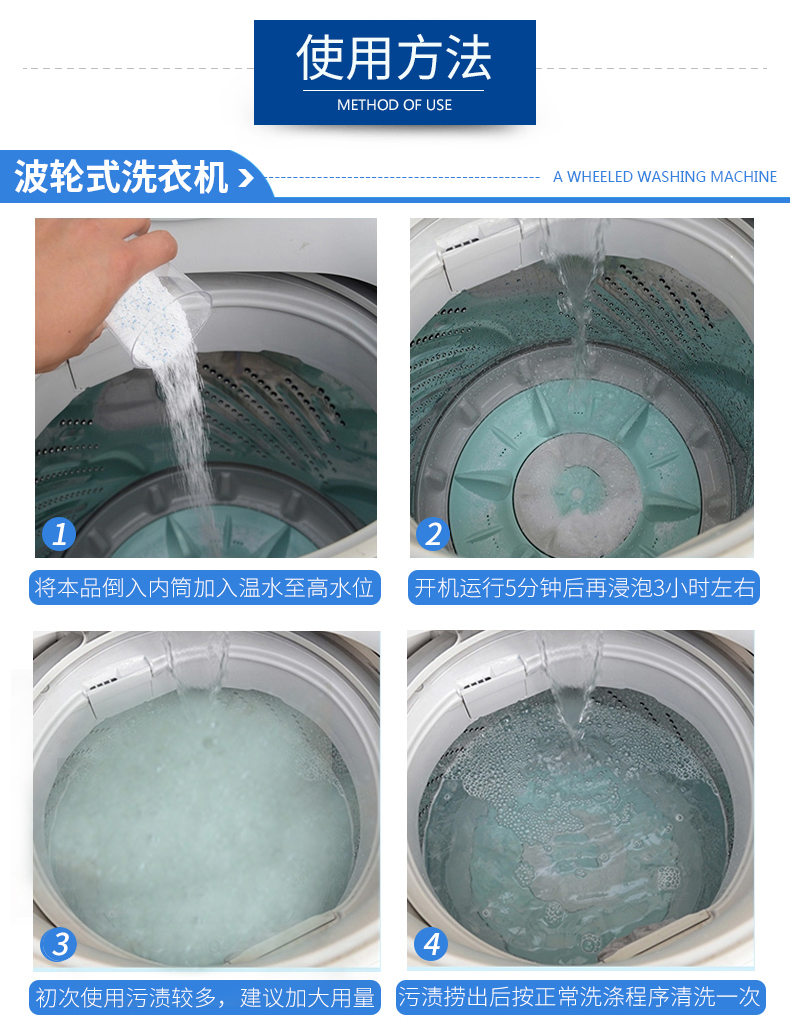 使用方法
METHOD OF USE

波轮式洗衣机 >
A WHEELED WASHING MACHINE

1
将本品倒入内筒加入温水至高水位

2
开机运行5分钟后再浸泡3小时左右

3
初次使用污渍较多，建议加大用量

4
污渍捞出后按正常洗涤程序清洗一次