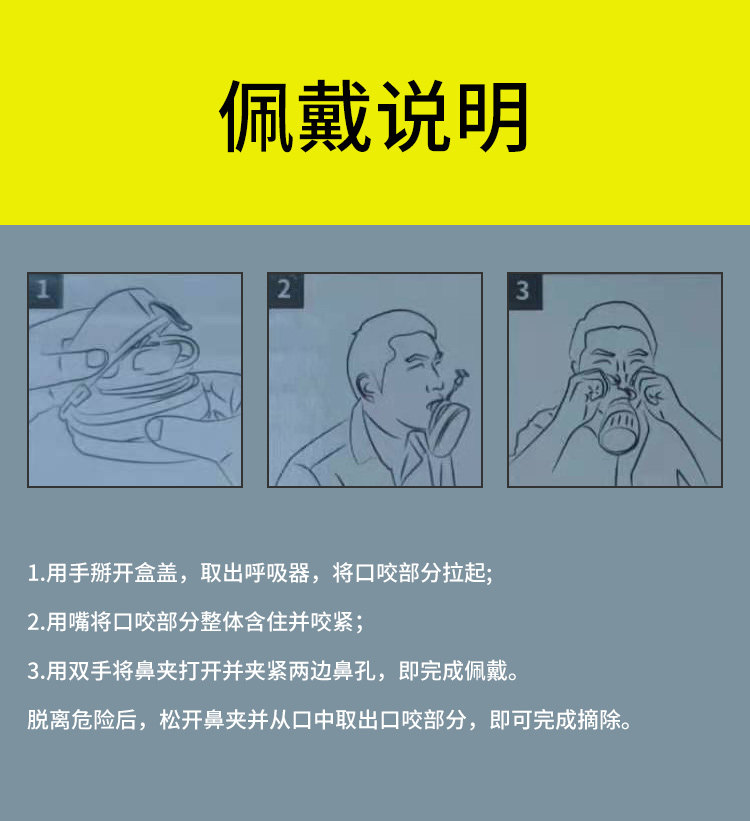 佩戴说明

1

2

3

1.用手掰开盒盖，取出呼吸器，将口咬部分拉起;

2.用嘴将口咬部分整体含住并咬紧;

3.用双手将鼻夹打开并夹紧两边鼻孔，即完成佩戴。

脱离危险后，松开鼻夹并从口中取出口咬部分，即可完成摘除。