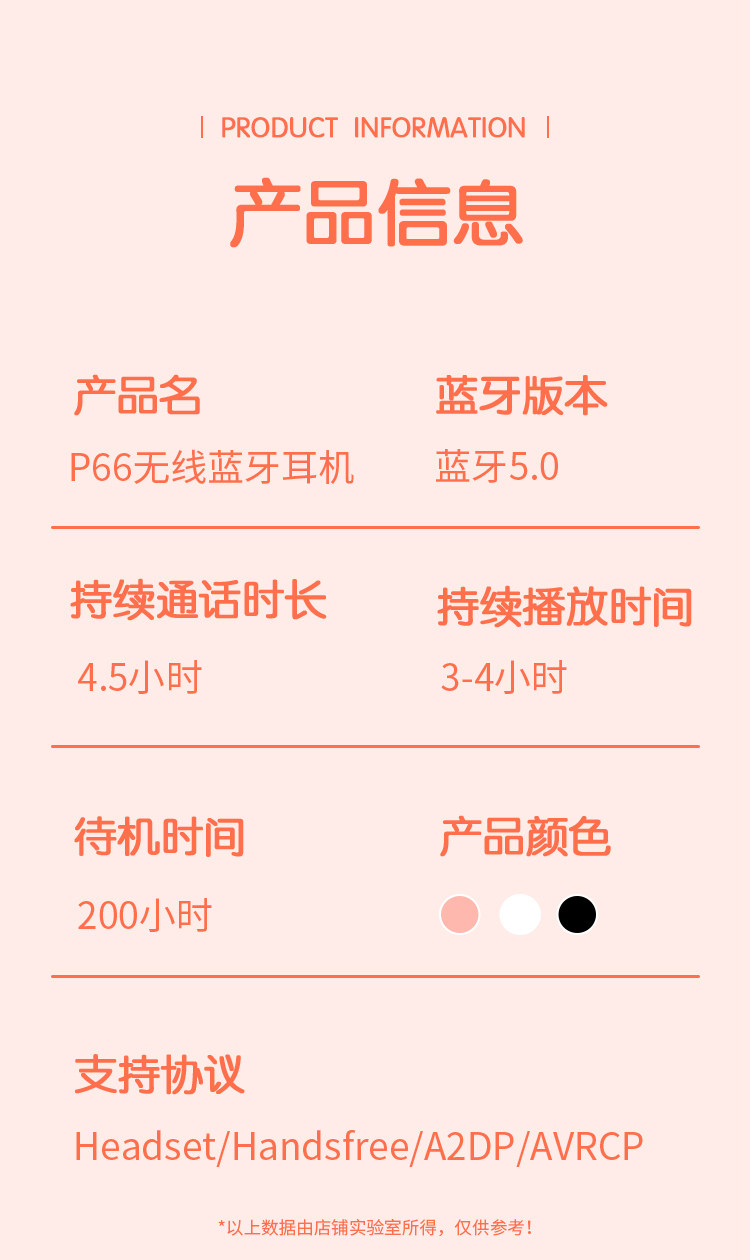 | PRODUCT INFORMATION |

产品信息

产品名

P66无线蓝牙耳机

蓝牙版本

蓝牙5.0

持续通话时长

4.5小时

持续播放时间

3-4小时

待机时间

200小时

产品颜色

支持协议

Headset/Handsfree/A2DP/AVRCP

*以上数据由店铺实验室所得，仅供参考！