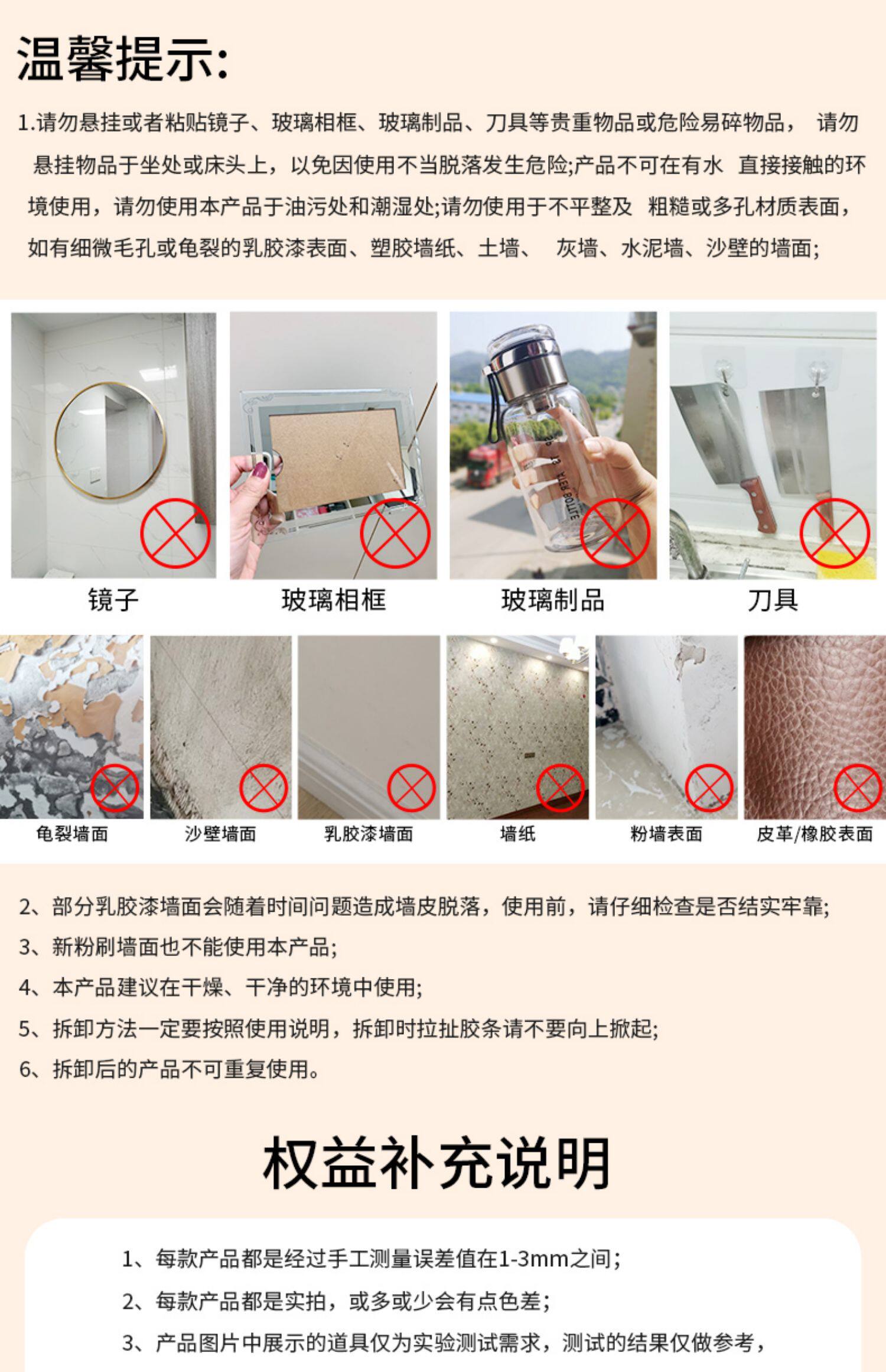 温馨提示:

1.请勿悬挂或者粘贴镜子、玻璃相框、玻璃制品、刀具等贵重物品或危险易碎物品， 请勿悬挂物品于坐处或床头上，以免因使用不当脱落发生危险;产品不可在有水 直接接触的环境使用，请勿使用本产品于油污处和潮湿处;请勿使用于不平整及 粗糙或多孔材质表面，如有细微毛孔或龟裂的乳胶漆表面、塑胶墙纸、土墙、 灰墙、水泥墙、沙壁的墙面;

镜子

玻璃相框

玻璃制品

刀具

龟裂墙面

沙壁墙面

乳胶漆墙面

墙纸

粉墙表面

皮革/橡胶表面

2、部分乳胶漆墙面会随着时间问题造成墙皮脱落，使用前，请仔细检查是否结实牢靠;

3、新粉刷墙面也不能使用本产品;

4、本产品建议在干燥、干净的环境中使用;

5、拆卸方法一定要按照使用说明，拆卸时拉扯胶条请不要向上掀起;

6、拆卸后的产品不可重复使用。

权益补充说明

1、每款产品都是经过手工测量误差值在1-3mm之间;

2、每款产品都是实拍，或多或少会有点色差;

3、产品图片中展示的道具仅为实验测试需求，测试的结果仅做参考，