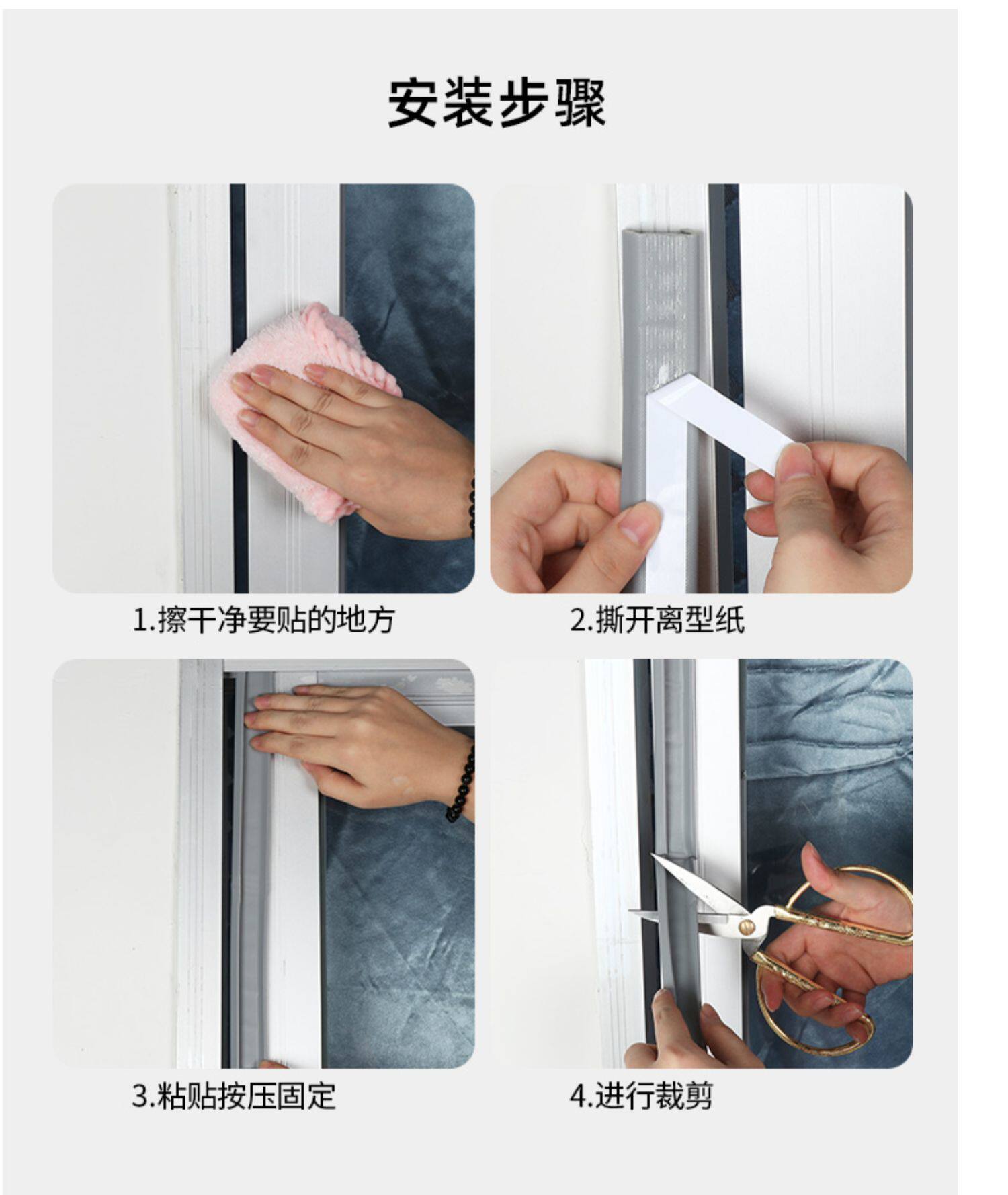 安装步骤

1.擦干净要贴的地方

2.撕开离型纸

3.粘贴按压固定

4.进行裁剪