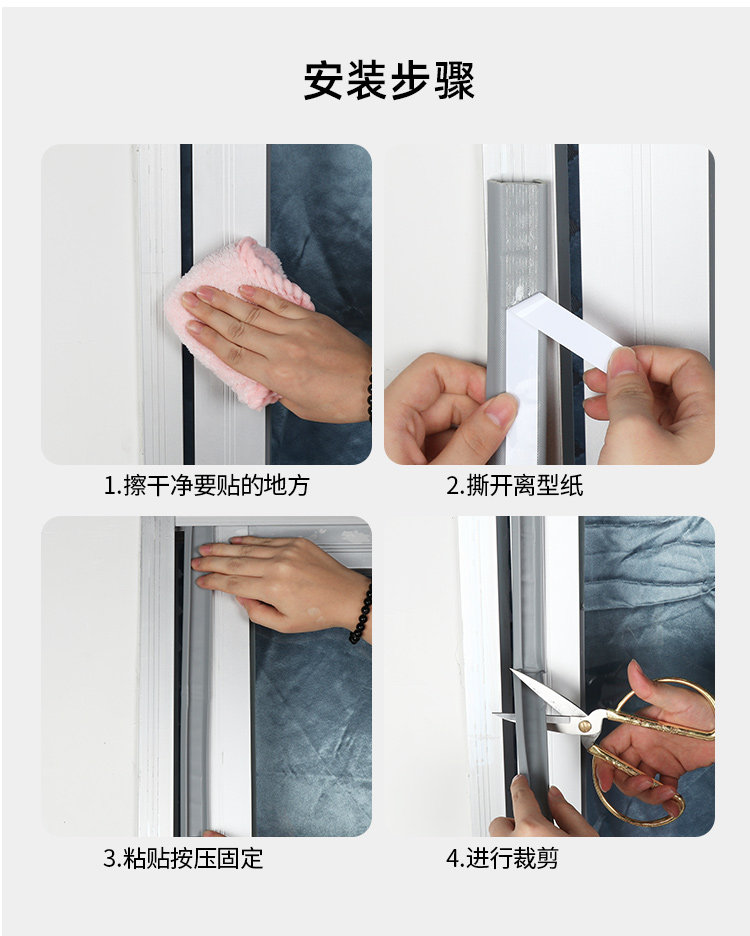 安装步骤

1.擦干净要贴的地方

2.撕开离型纸

3.粘贴按压固定

4.进行裁剪