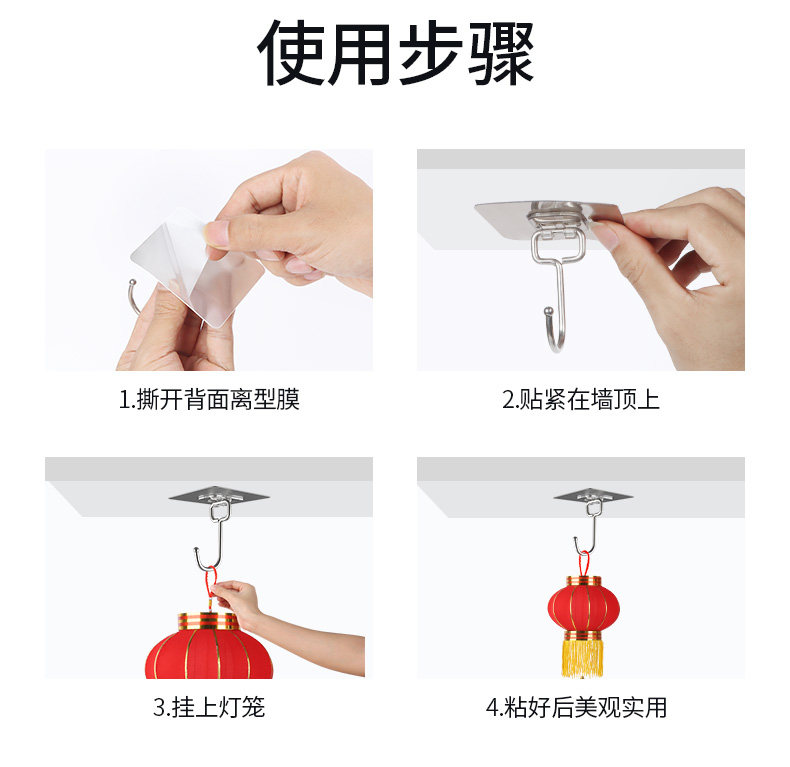 使用步骤

1.撕开背面离型膜

2.贴紧在墙顶上

3.挂上灯笼

4.粘好后美观实用