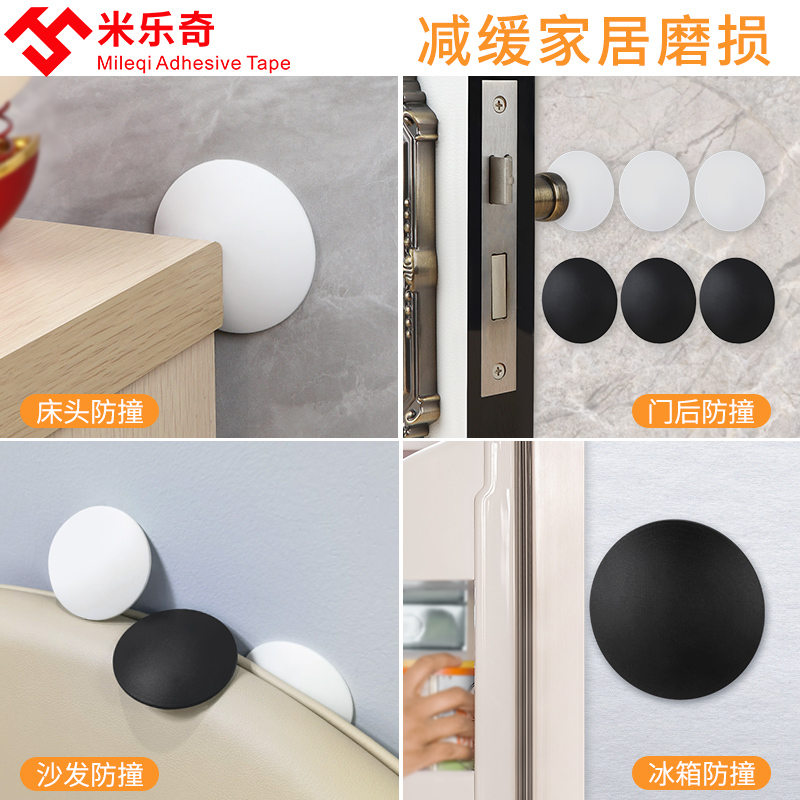 米乐奇
Mileqi Adhesive Tape

减缓家居磨损

床头防撞

门后防撞

沙发防撞

冰箱防撞