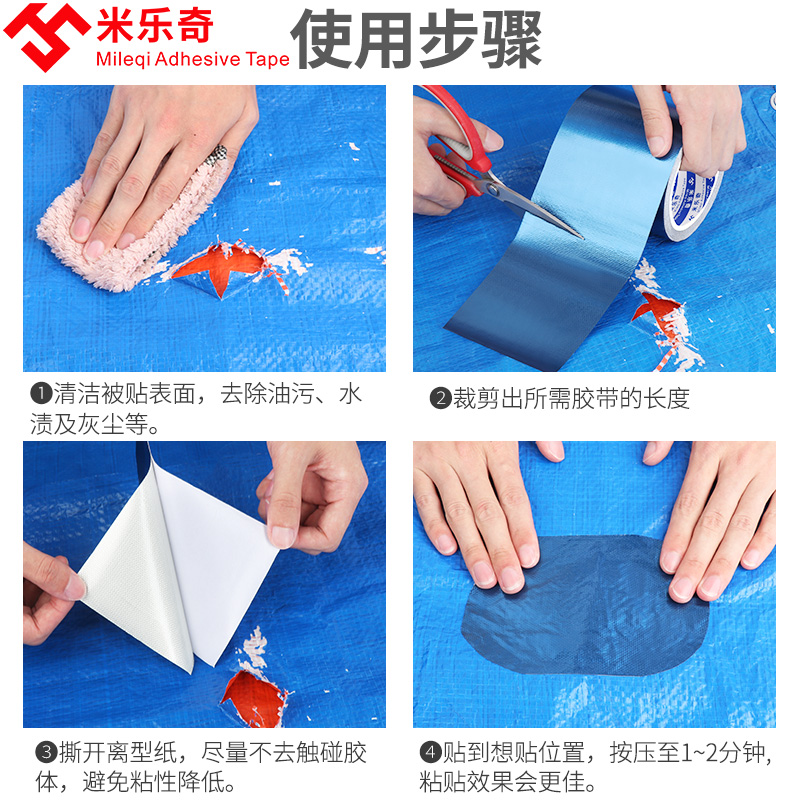 米乐奇
Mileqi Adhesive Tape
使用步骤

❶清洁被贴表面，去除油污、水渍及灰尘等。

❷裁剪出所需胶带的长度

❸撕开离型纸，尽量不去触碰胶体，避免粘性降低。

❹贴到想贴位置，按压至1~2分钟，粘贴效果会更佳。