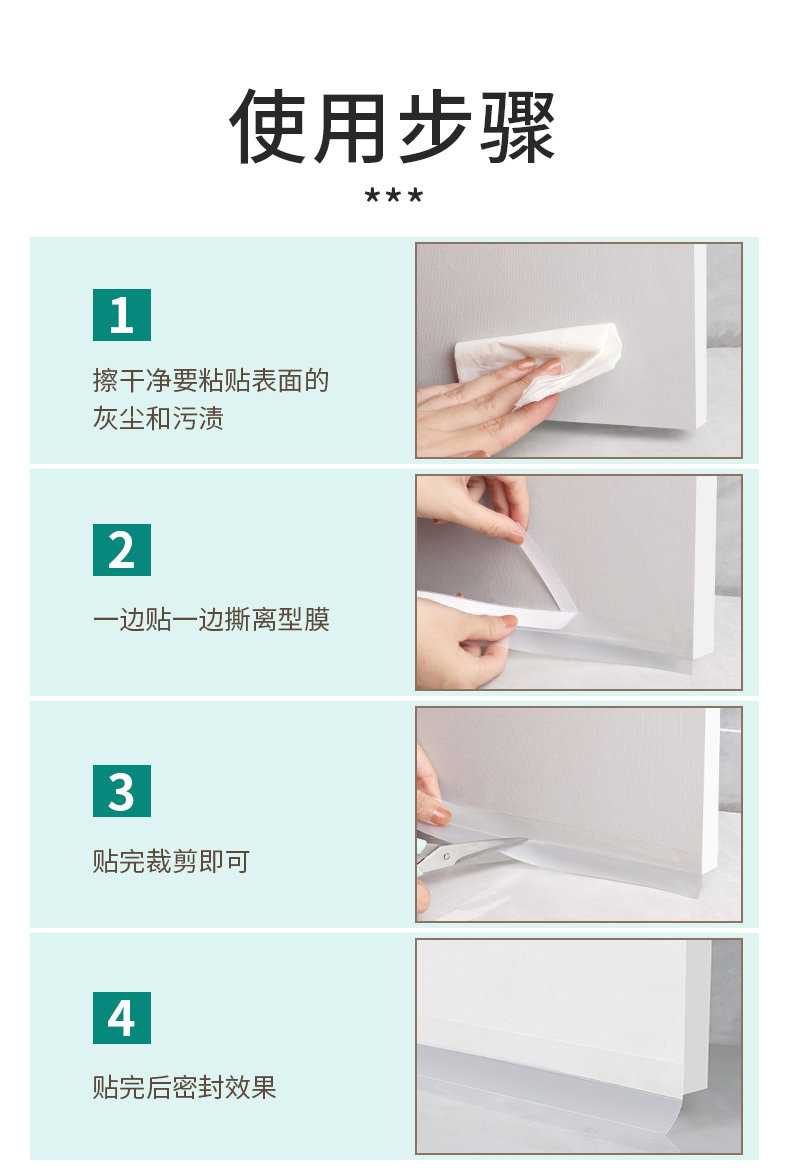 使用步骤

***

1

擦干净要粘贴表面的灰尘和污渍

2

一边贴一边撕离型膜

3

贴完裁剪即可

4

贴完后密封效果