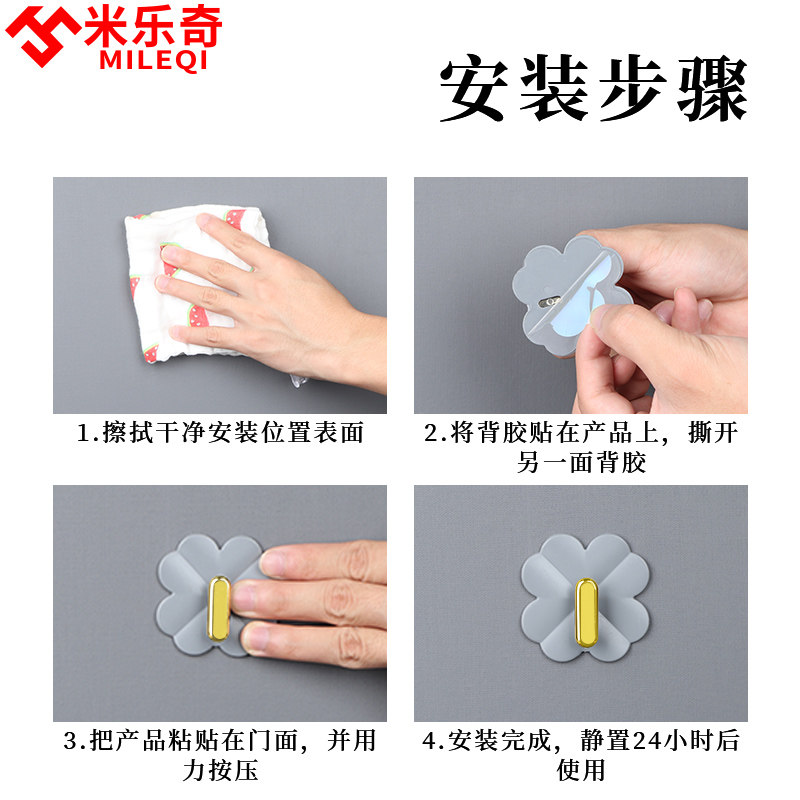 米乐奇
MILEQI

安装步骤

1.擦拭干净安装位置表面

2.将背胶贴在产品上，撕开另一面背胶

3.把产品粘贴在门面，并用力按压

4.安装完成，静置24小时后使用