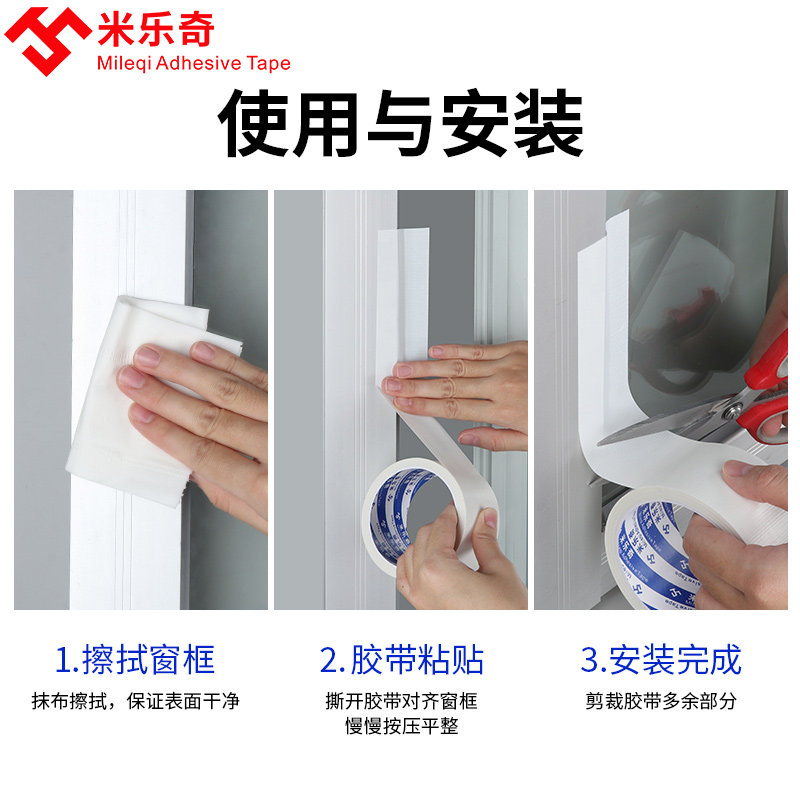 米乐奇
Mileqi Adhesive Tape

使用与安装

1.擦拭窗框
抹布擦拭，保证表面干净

2.胶带粘贴
撕开胶带对齐窗框
慢慢按压平整

3.安装完成
剪裁胶带多余部分