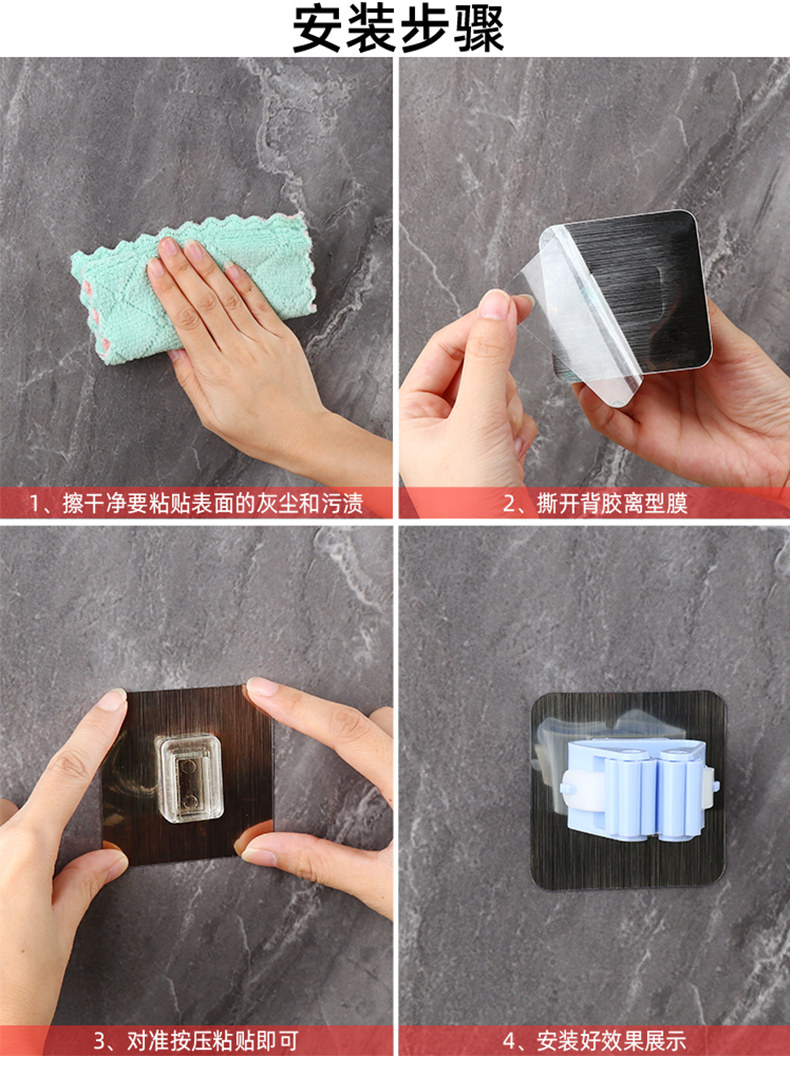 安装步骤

1、擦干净要粘贴表面的灰尘和污渍

2、撕开背胶离型膜

3、对准按压粘贴即可

4、安装好效果展示