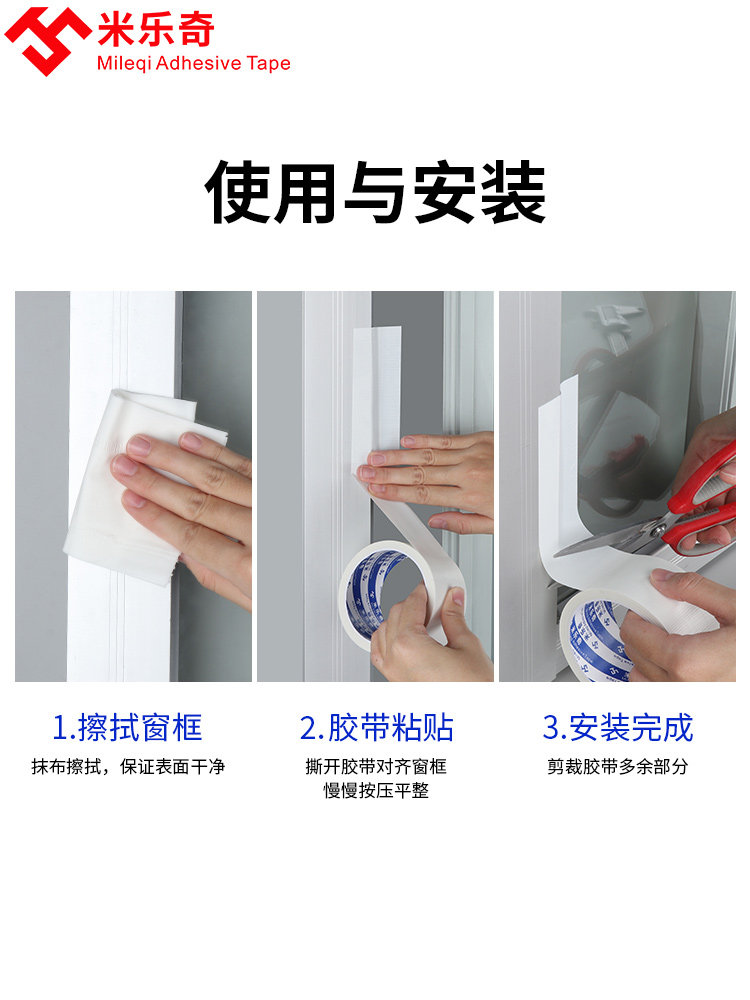 米乐奇
Mileqi Adhesive Tape

使用与安装

1.擦拭窗框
抹布擦拭，保证表面干净

2.胶带粘贴
撕开胶带对齐窗框
慢慢按压平整

3.安装完成
剪裁胶带多余部分