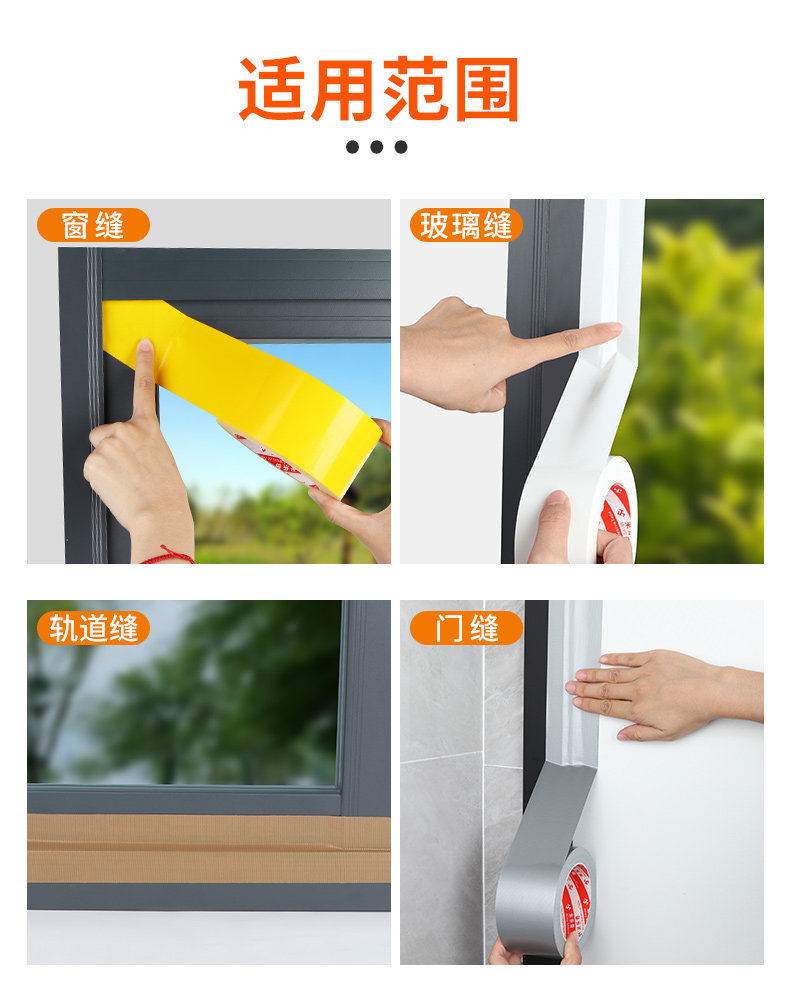 适用范围

窗缝

玻璃缝

轨道缝

门缝